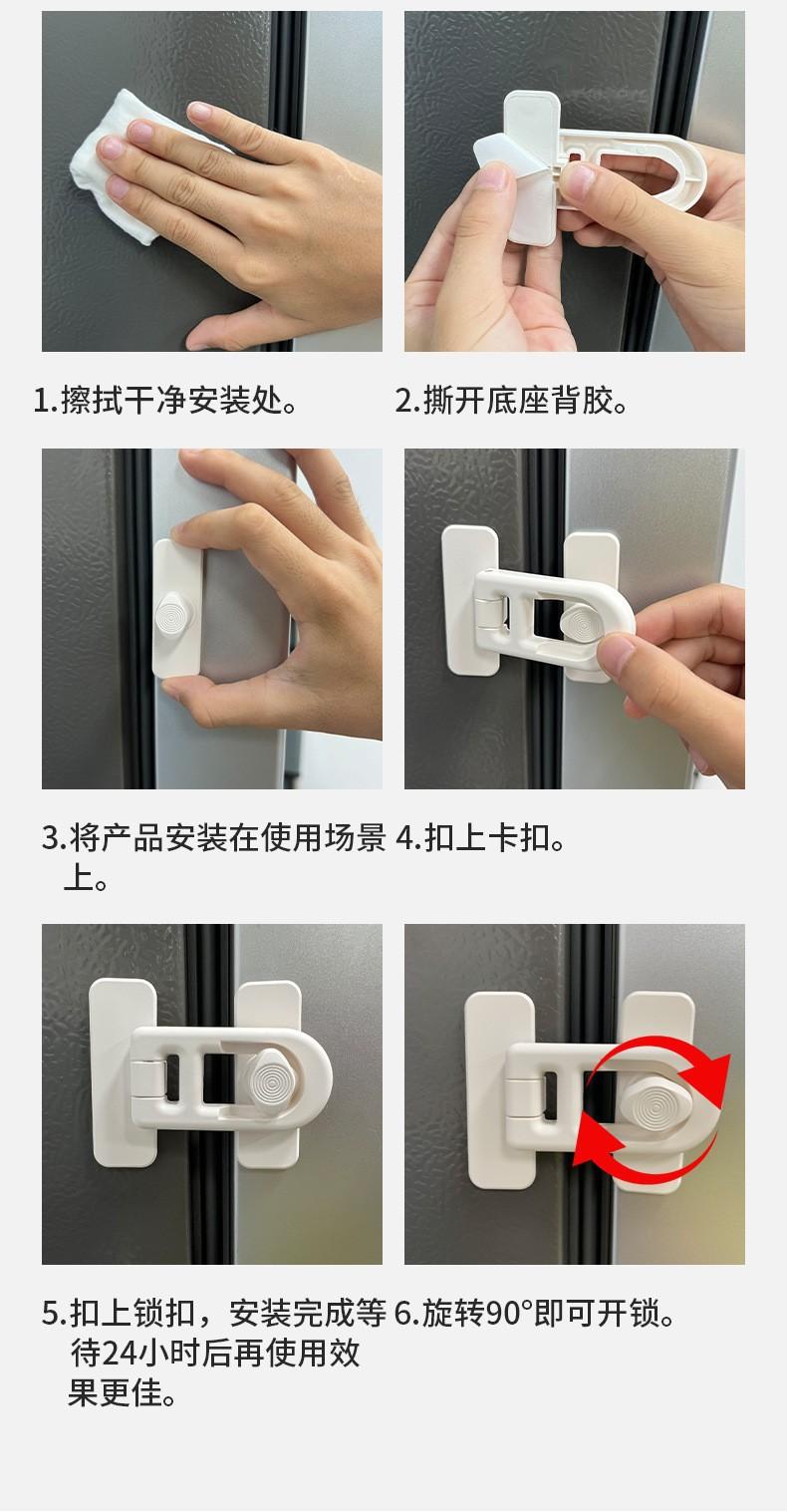 1.擦拭干净安装处。

2.撕开底座背胶。

3.将产品安装在使用场景上。

4.扣上卡扣。

5.扣上锁扣，安装完成等待24小时后再使用效果更佳。

6.旋转90°即可开锁。