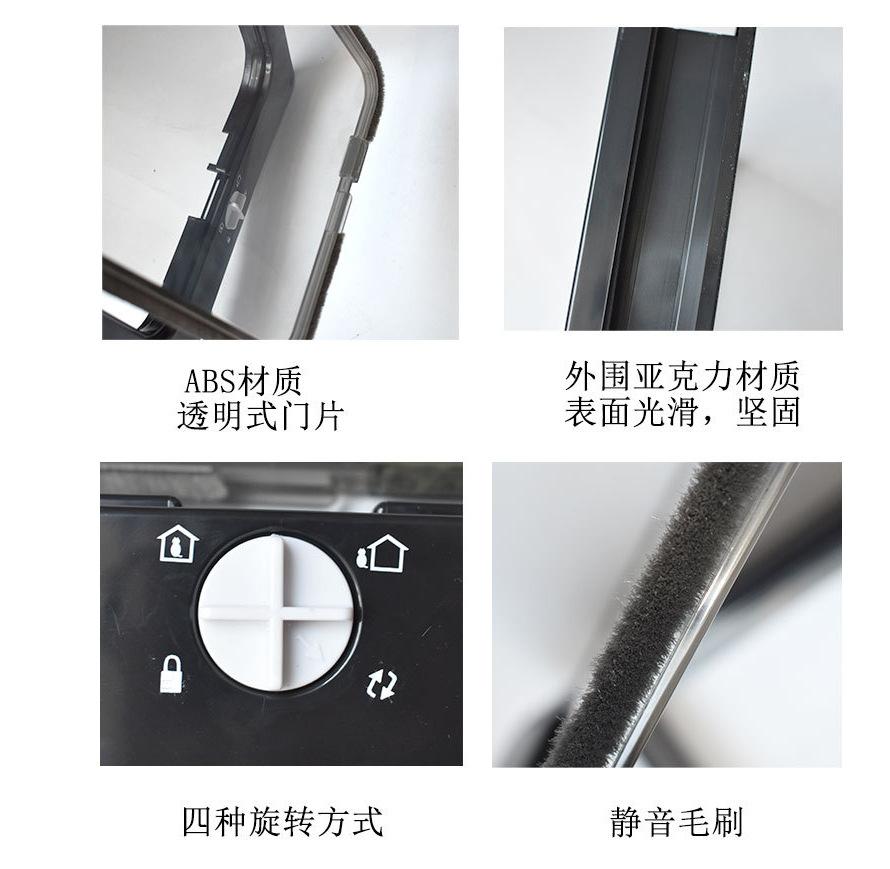 ABS材质
透明式门片

外围亚克力材质
表面光滑，坚固

四种旋转方式

静音毛刷