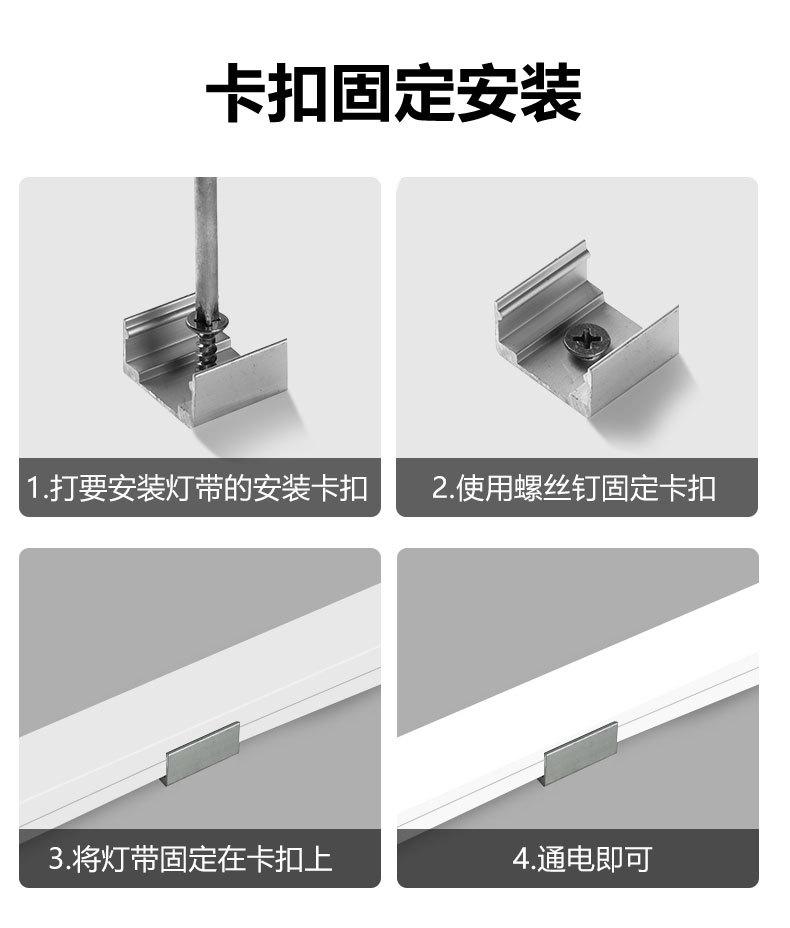 卡扣固定安装

1.打要安装灯带的安装卡扣

2.使用螺丝钉固定卡扣

3.将灯带固定在卡扣上

4.通电即可