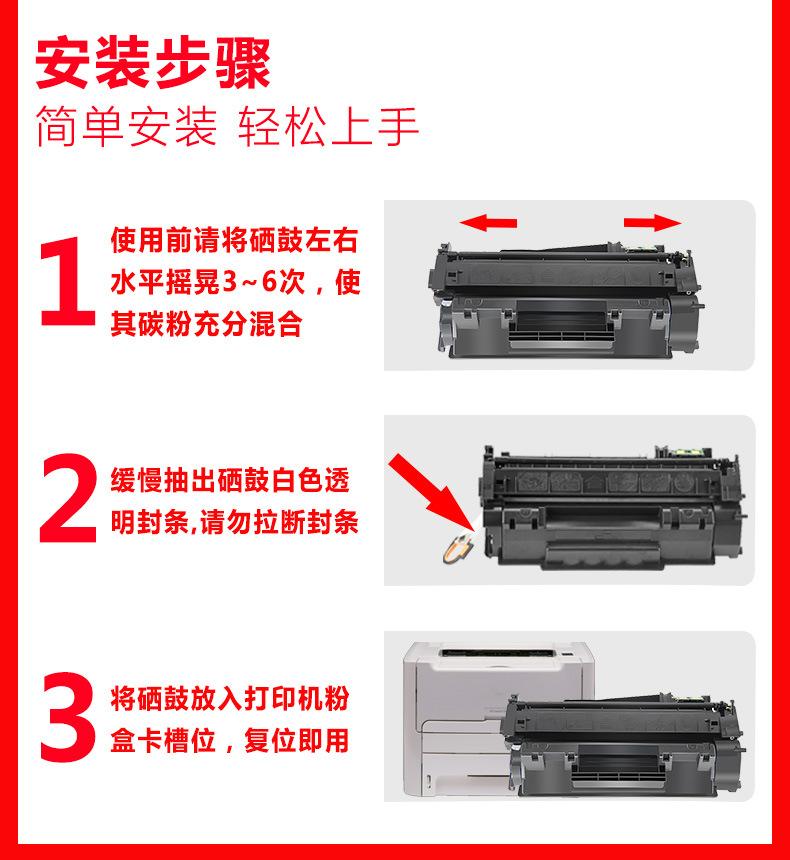 安装步骤
简单安装 轻松上手

1 使用前请将硒鼓左右水平摇晃3~6次，使其碳粉充分混合

2 缓慢抽出硒鼓白色透明封条,请勿拉断封条

3 将硒鼓放入打印机粉盒卡槽位，复位即用