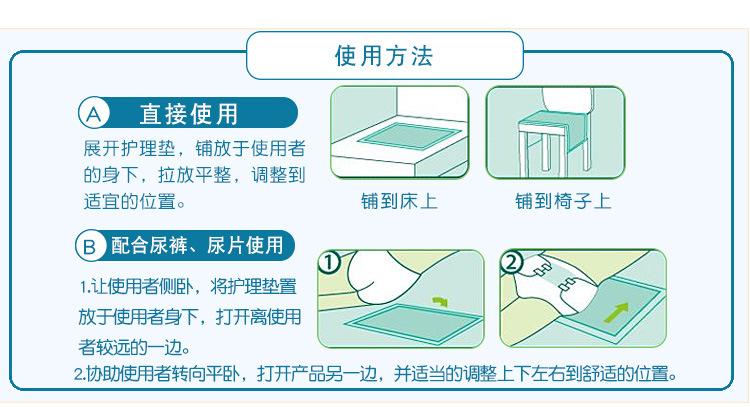 使用方法

A 直接使用

展开护理垫，铺放于使用者的身下，拉放平整，调整到适宜的位置。

铺到床上

铺到椅子上

B 配合尿裤、尿片使用

1.让使用者侧卧，将护理垫置放于使用者身下，打开离使用者较远的一边。

①

②

2.协助使用者转向平卧，打开产品另一边，并适当的调整上下左右到舒适的位置。