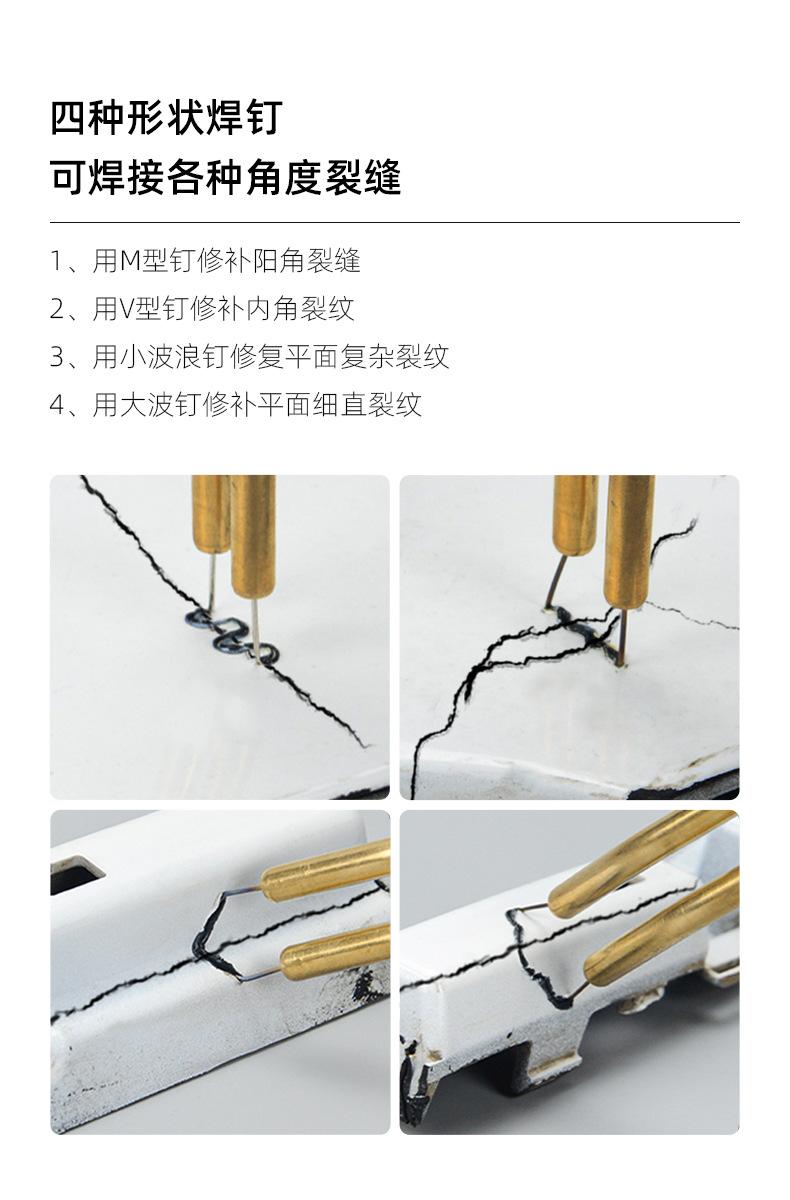 四种形状焊钉
可焊接各种角度裂缝

1、用M型钉修补阳角裂缝
2、用V型钉修补内角裂纹
3、用小波浪钉修复平面复杂裂纹
4、用大波钉修补平面细直裂纹