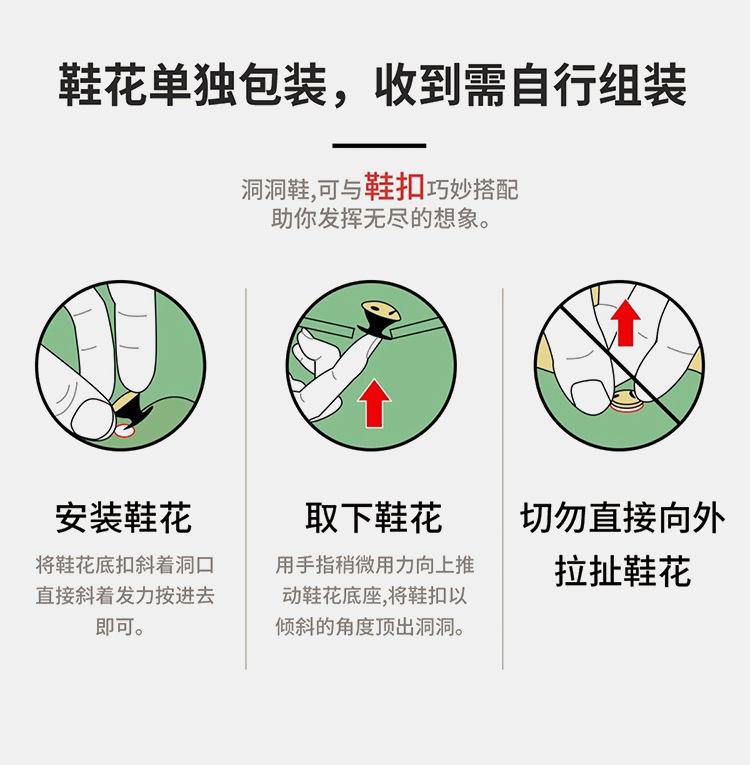 鞋花单独包装，收到需自行组装

洞洞鞋,可与鞋扣巧妙搭配
助你发挥无尽的想象。

安装鞋花

将鞋花底扣斜着洞口直接斜着发力按进去即可。

取下鞋花

用手指稍微用力向上推动鞋花底座,将鞋扣以倾斜的角度顶出洞洞。

切勿直接向外拉扯鞋花