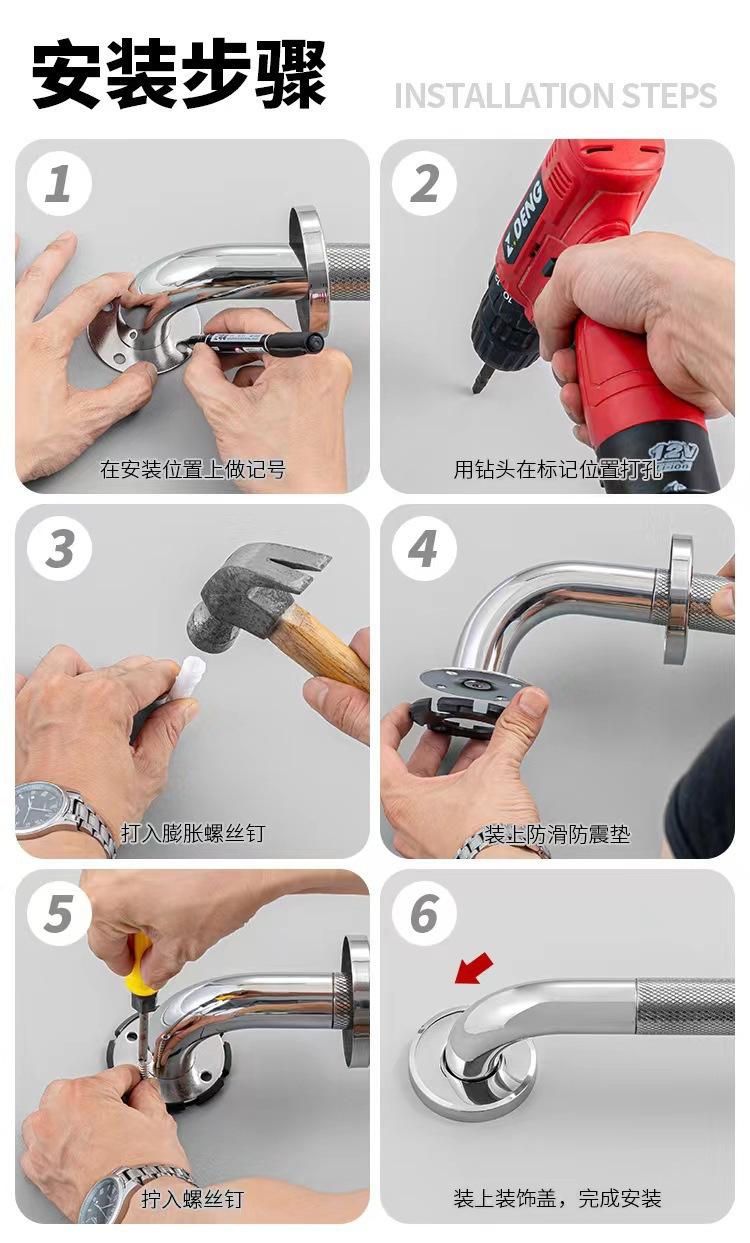 安装步骤 INSTALLATION STEPS

1
在安装位置上做记号

2
DENG
12V
用钻头在标记位置打孔

3
打入膨胀螺丝钉

4
装上防滑防震垫

5
拧入螺丝钉

6
装上装饰盖，完成安装