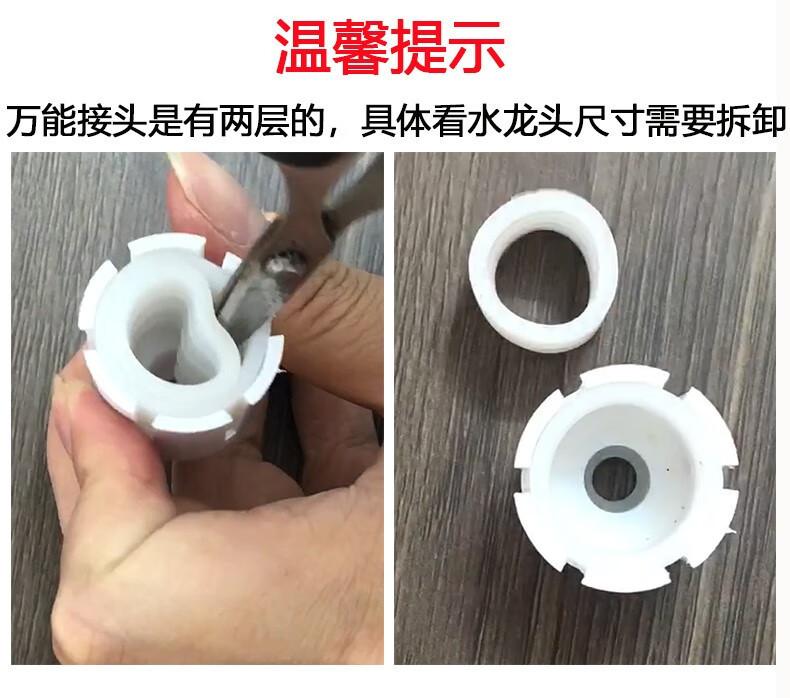 温馨提示

万能接头是有两层的，具体看水龙头尺寸需要拆卸