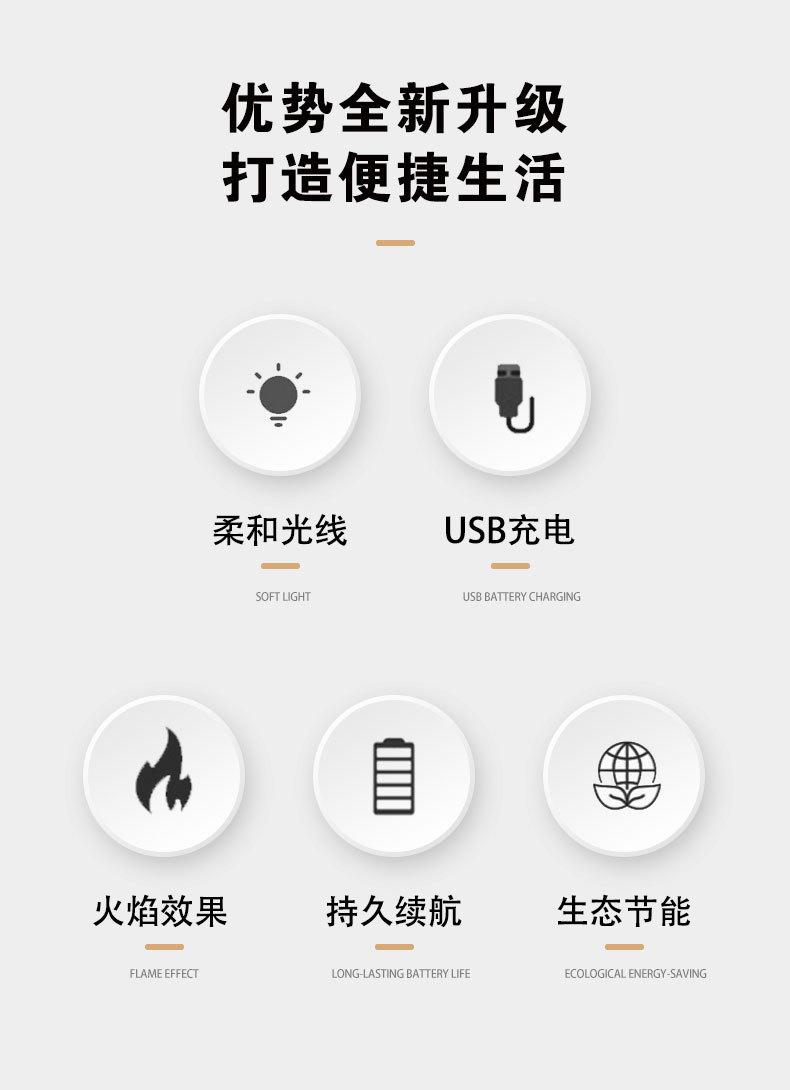 优势全新升级
打造便捷生活

柔和光线

SOFT LIGHT

USB充电

USB BATTERY CHARGING

火焰效果

FLAME EFFECT

持久续航

LONG-LASTING BATTERY LIFE

生态节能

ECOLOGICAL ENERGY-SAVING