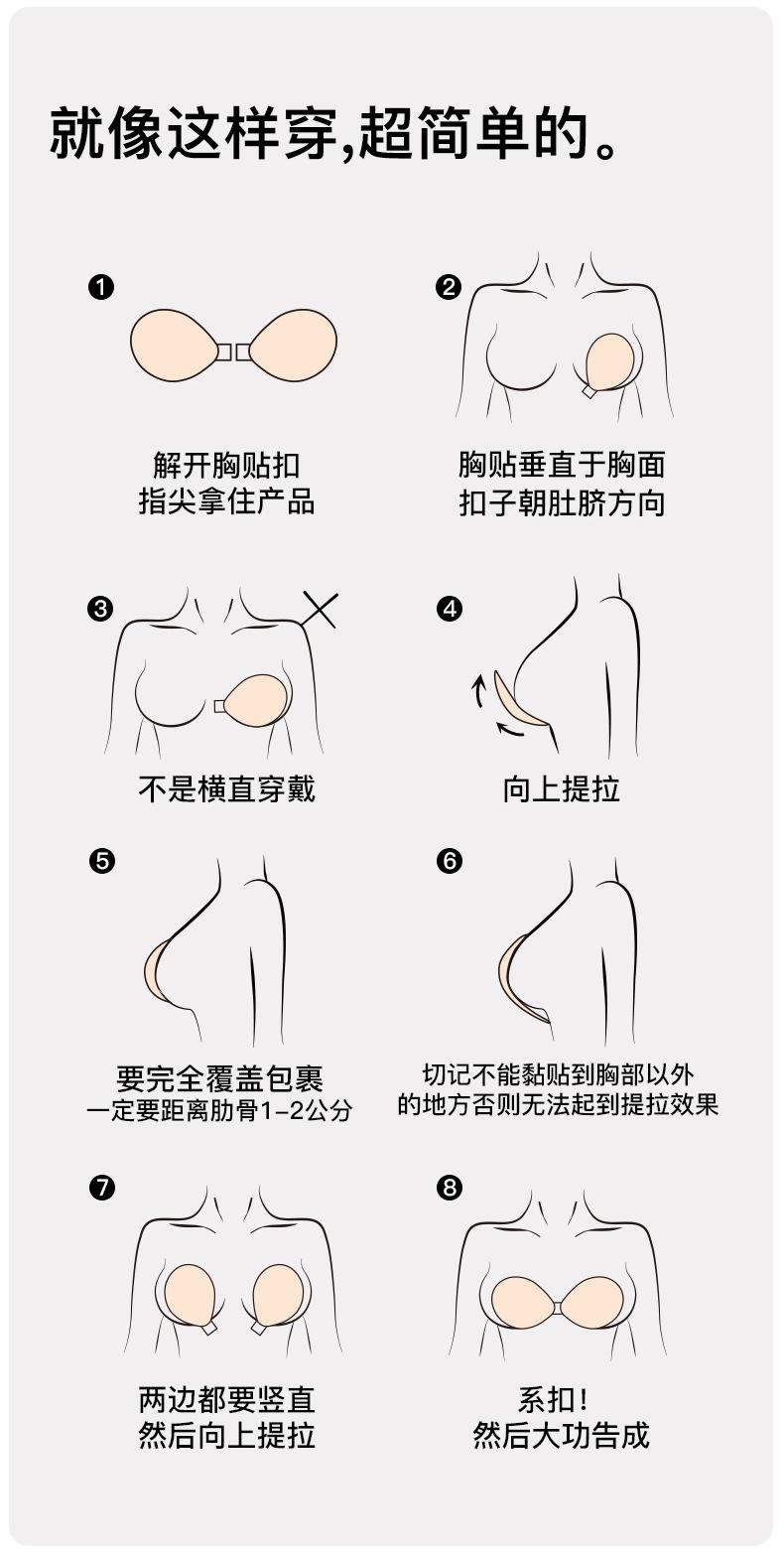 就像这样穿,超简单的。

❶
解开胸贴扣
指尖拿住产品

❷
胸贴垂直于胸面
扣子朝肚脐方向

❸
不是横直穿戴

❹
向上提拉

❺
要完全覆盖包裹
一定要距离肋骨1-2公分

❻
切记不能黏贴到胸部以外
的地方否则无法起到提拉效果

❼
两边都要竖直
然后向上提拉

❽
系扣!
然后大功告成