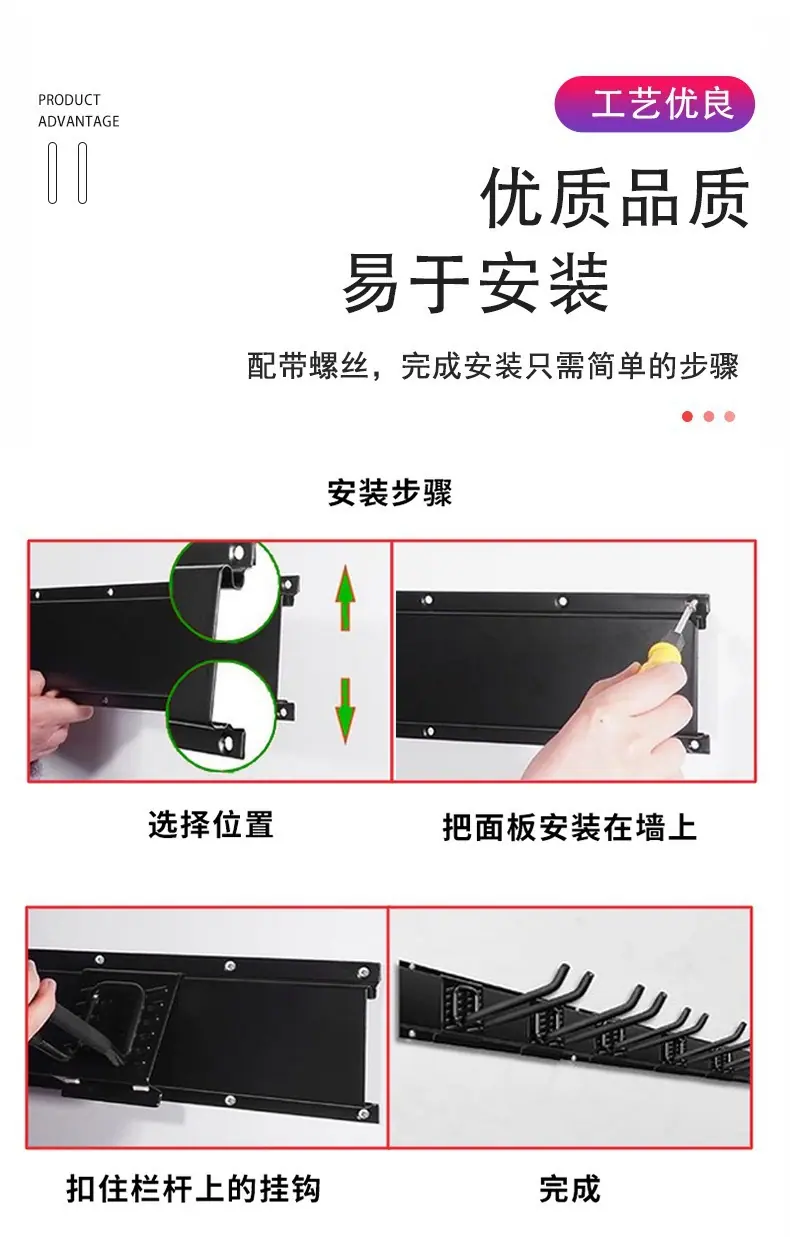 PRODUCT ADVANTAGE

工艺优良

优质品质
易于安装

配带螺丝，完成安装只需简单的步骤

安装步骤

选择位置

把面板安装在墙上

扣住栏杆上的挂钩

完成