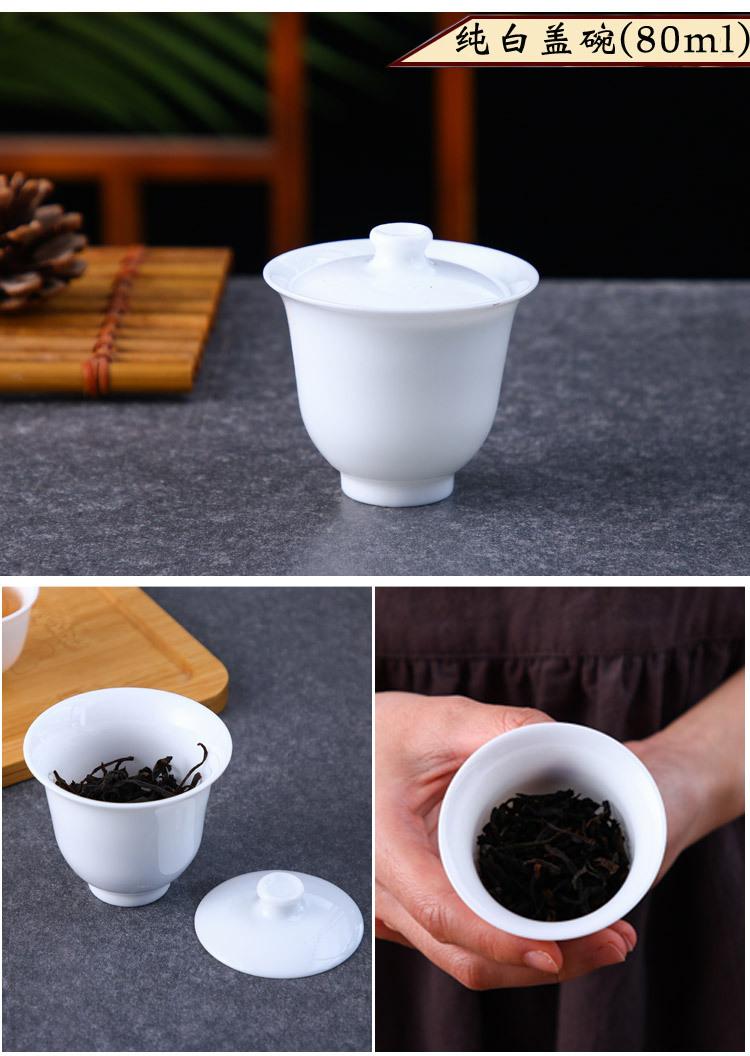 纯白盖碗(80ml)