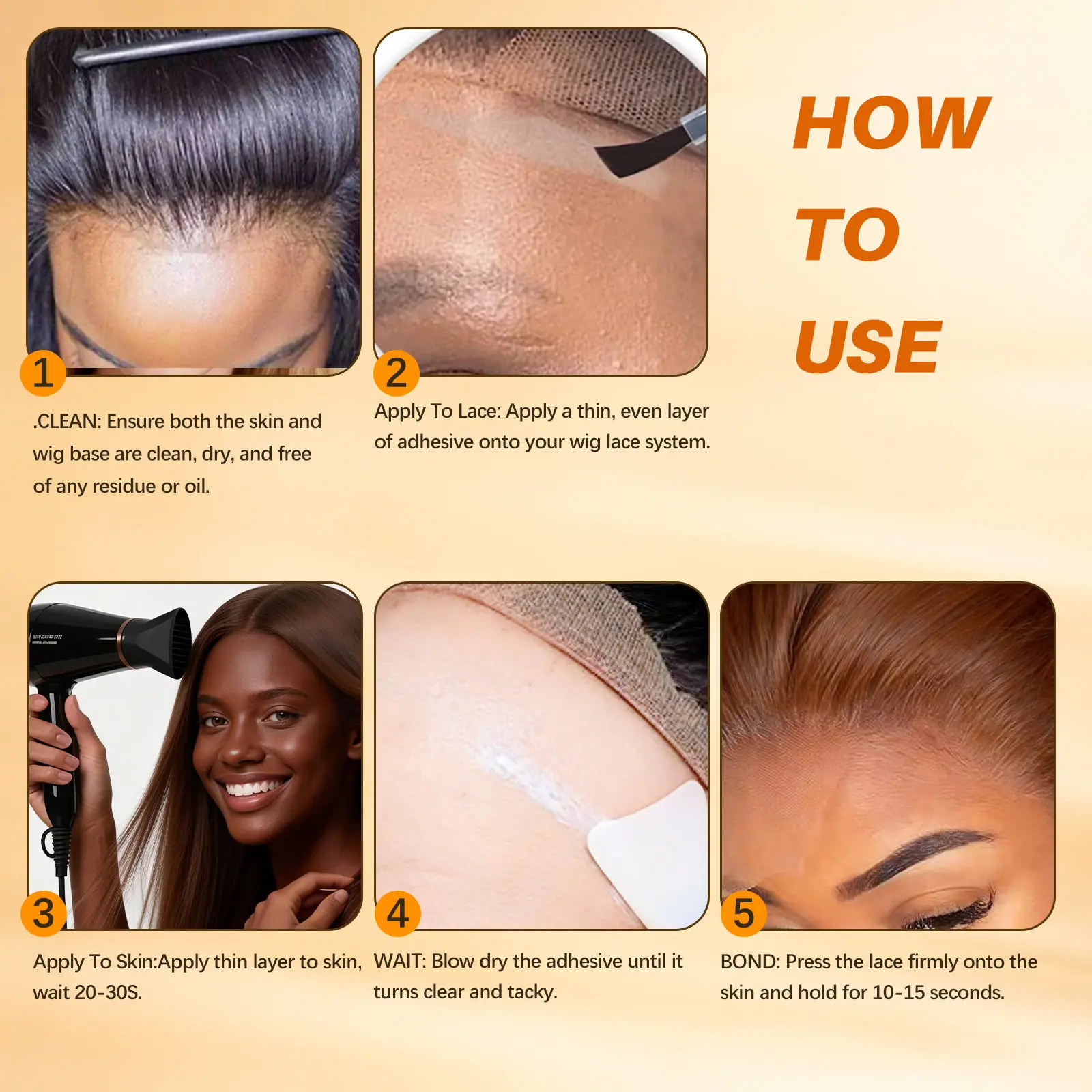 HOW TO USE

1

.CLEAN: Ensure both the skin and wig base are clean, dry, and free of any residue or oil.

2

Apply To Lace: Apply a thin, even layer of adhesive onto your wig lace system.

3

Apply To Skin:Apply thin layer to skin, wait 20-30S.

4

WAIT: Blow dry the adhesive until it turns clear and tacky.

5

BOND: Press the lace firmly onto the skin and hold for 10-15 seconds.