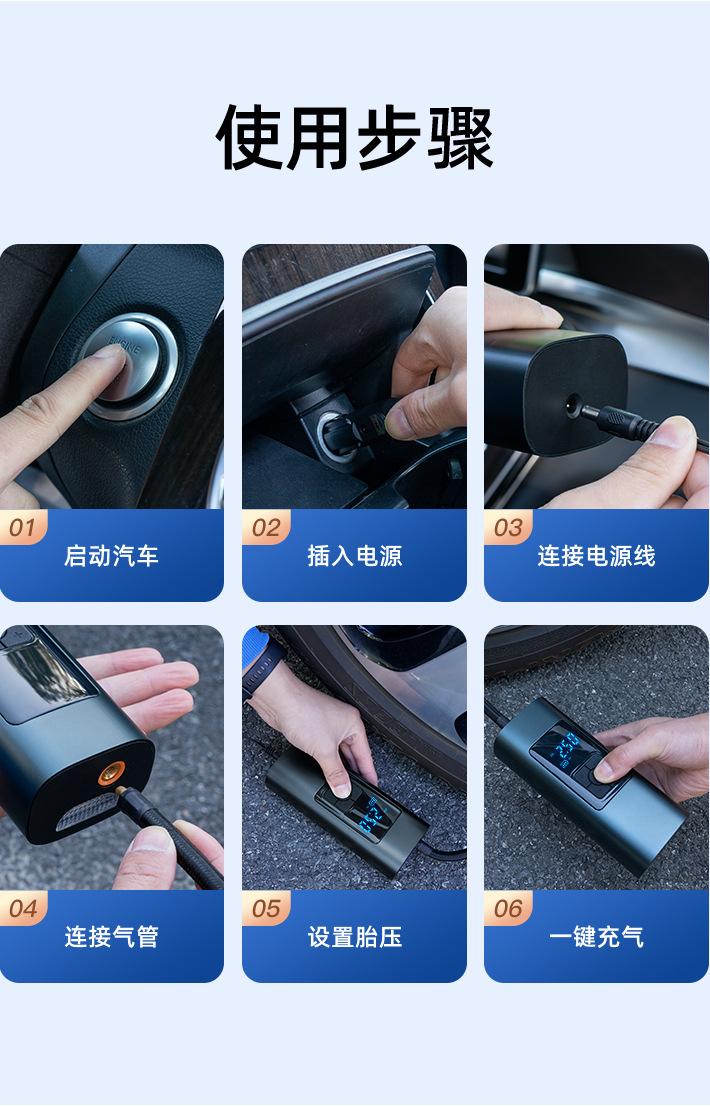 使用步骤

01
启动汽车

02
插入电源

03
连接电源线

04
连接气管

05
设置胎压

06
一键充气