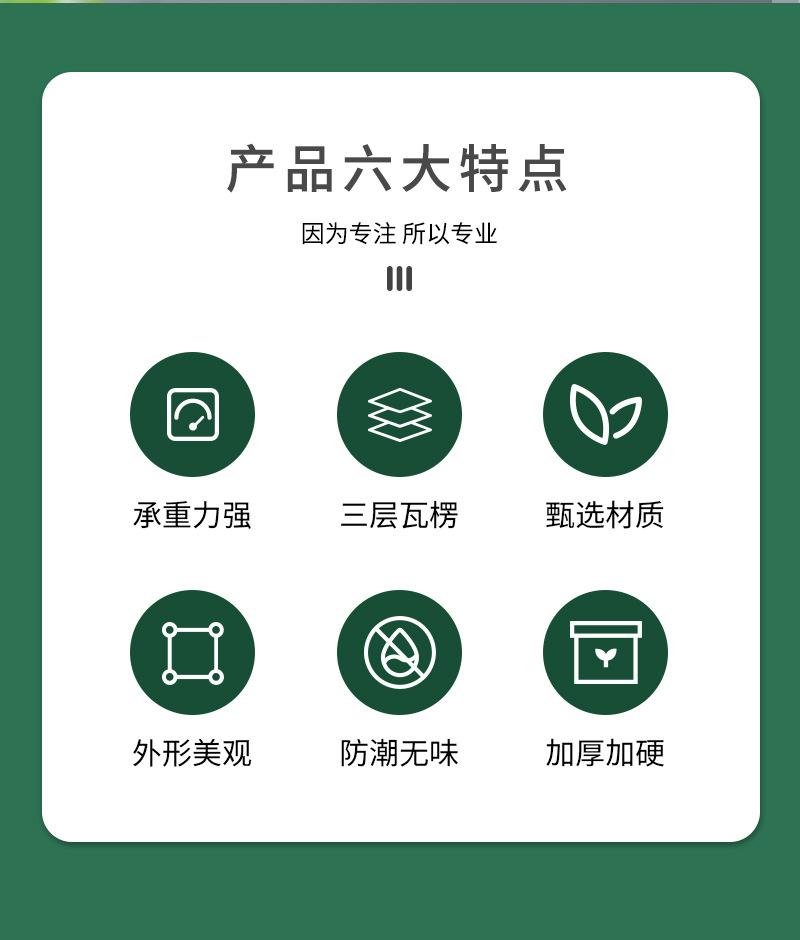 产品六大特点

因为专注 所以专业

承重力强

三层瓦楞

甄选材质

外形美观

防潮无味

加厚加硬