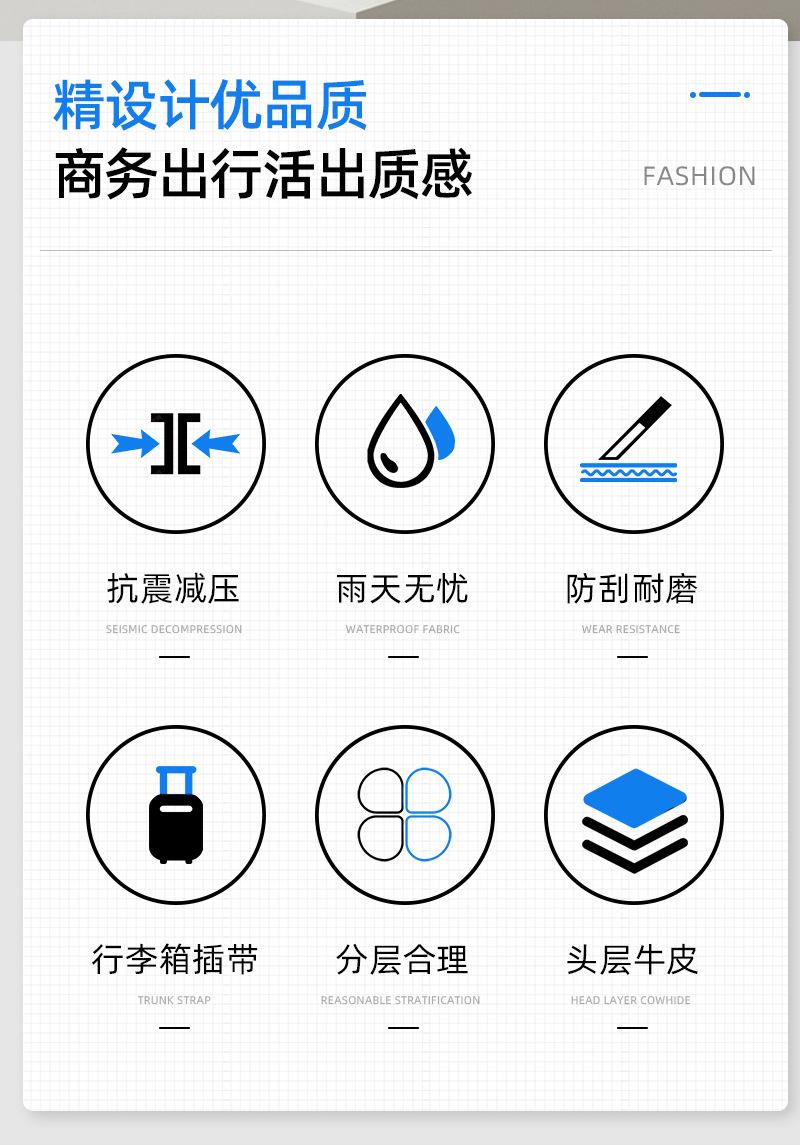 精设计优品质

商务出行活出质感

FASHION

抗震减压
SEISMIC DECOMPRESSION
—

雨天无忧
WATERPROOF FABRIC
—

防刮耐磨
WEAR RESISTANCE
—

行李箱插带
TRUNK STRAP
—

分层合理
REASONABLE STRATIFICATION
—

头层牛皮
HEAD LAYER COWHIDE
—