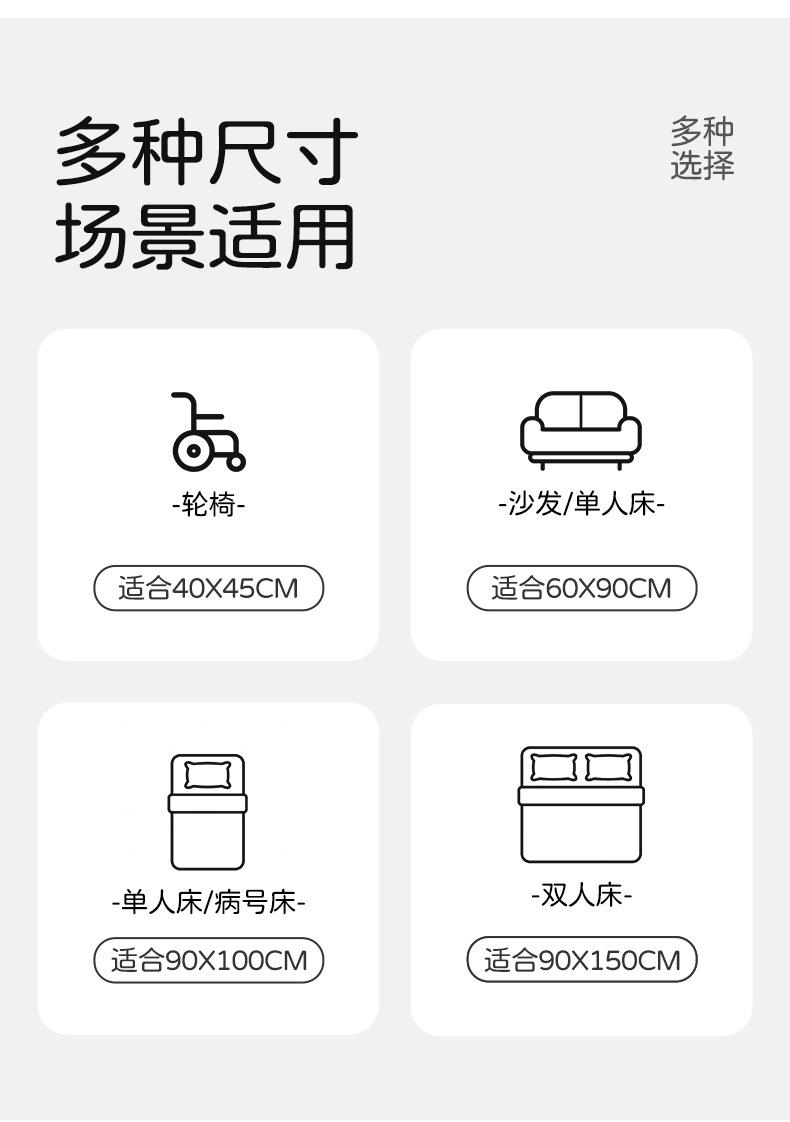 多种尺寸
场景适用

多种
选择

-轮椅-

适合40X45CM

-沙发/单人床-

适合60X90CM

-单人床/病号床-

适合90X100CM

-双人床-

适合90X150CM