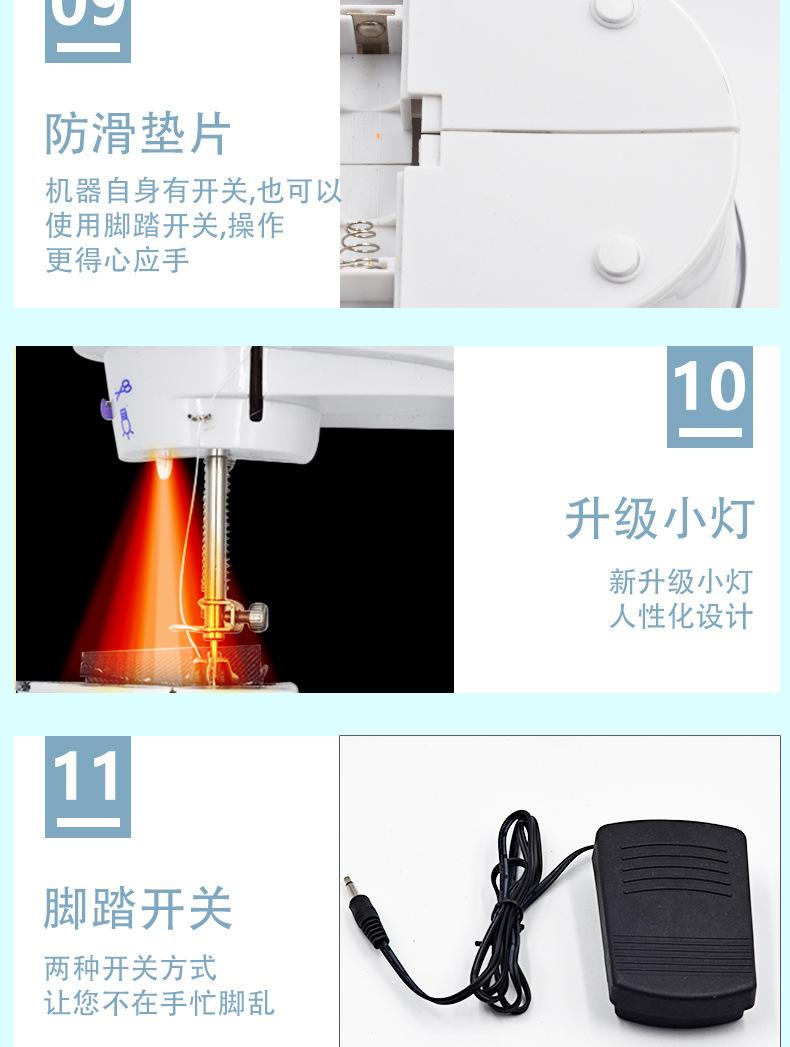 09

防滑垫片

机器自身有开关,也可以使用脚踏开关,操作更得心应手

10

升级小灯

新升级小灯
人性化设计

11

脚踏开关

两种开关方式
让您不在手忙脚乱