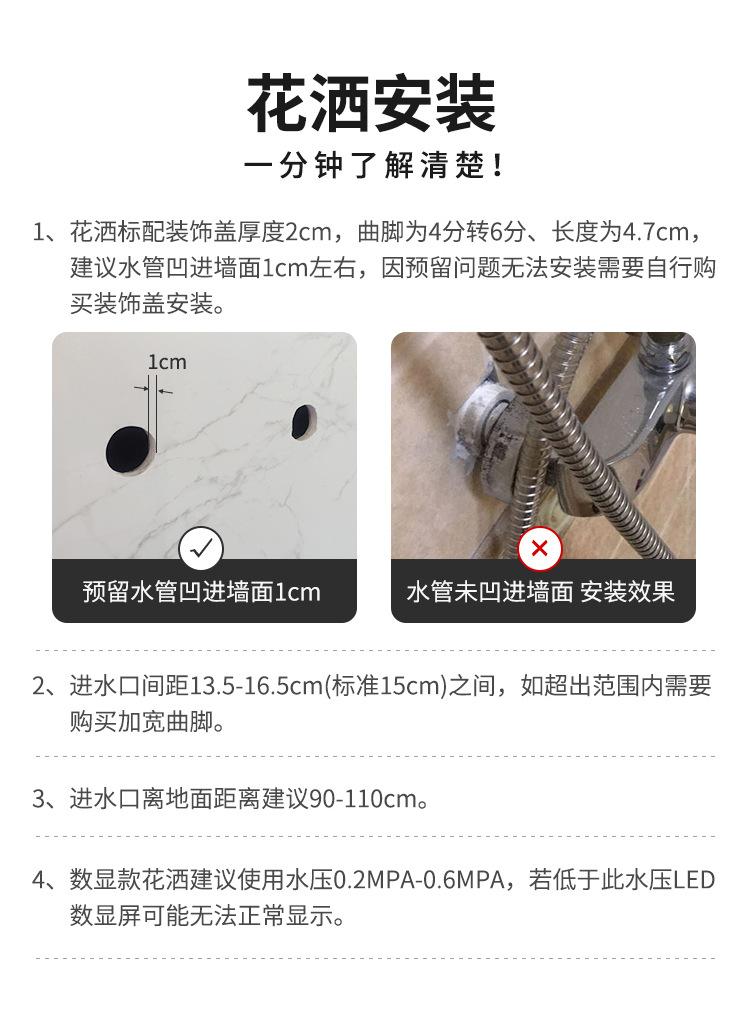 花洒安装
一分钟了解清楚！

1、花洒标配装饰盖厚度2cm，曲脚为4分转6分、长度为4.7cm，建议水管凹进墙面1cm左右，因预留问题无法安装需要自行购买装饰盖安装。

1cm

预留水管凹进墙面1cm

水管未凹进墙面 安装效果

2、进水口间距13.5-16.5cm(标准15cm)之间，如超出范围内需要购买加宽曲脚。

3、进水口离地面距离建议90-110cm。

4、数显款花洒建议使用水压0.2MPA-0.6MPA，若低于此水压LED数显屏可能无法正常显示。