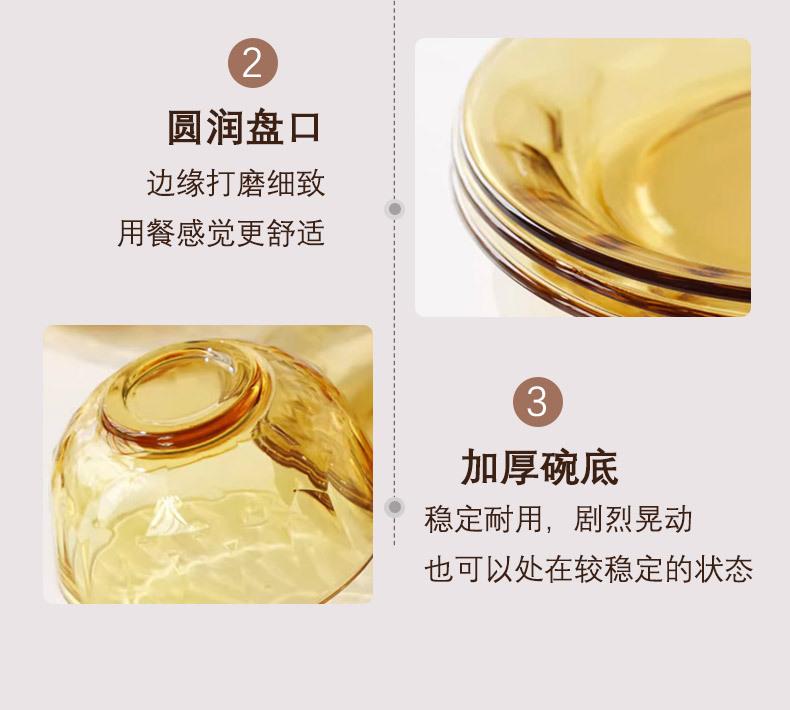 2

圆润盘口

边缘打磨细致
用餐感觉更舒适

3

加厚碗底

稳定耐用，剧烈晃动
也可以处在较稳定的状态