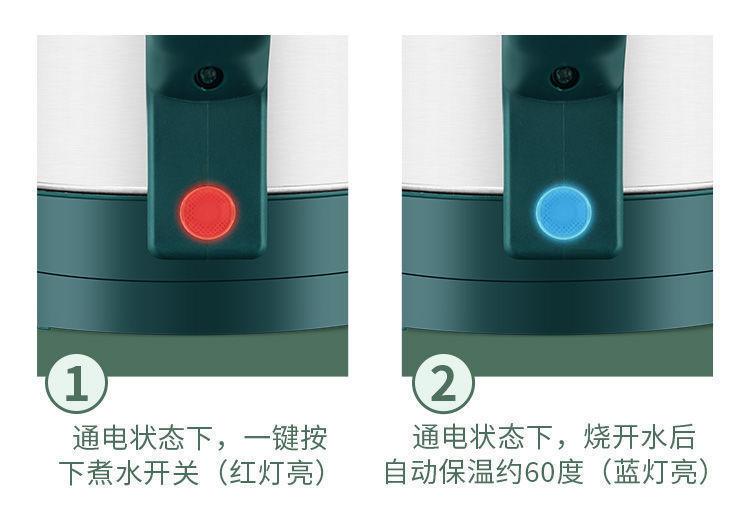 1

通电状态下，一键按下煮水开关（红灯亮）

2

通电状态下，烧开水后自动保温约60度（蓝灯亮）