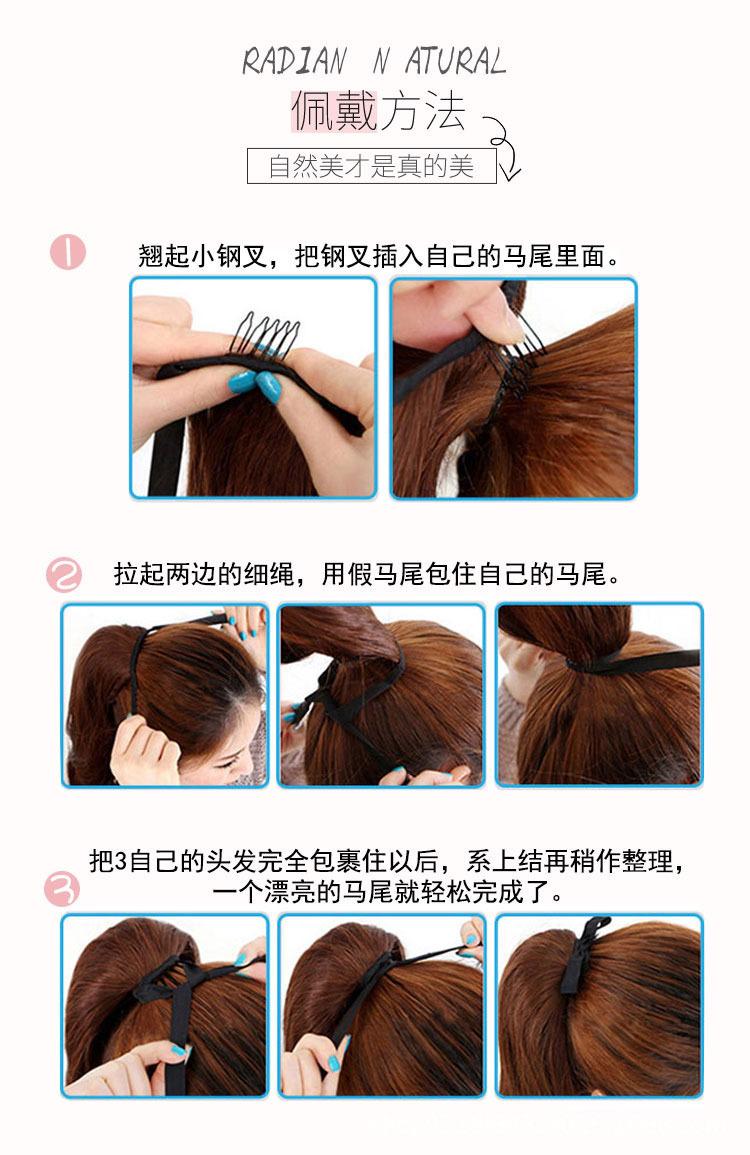 RADIAN N ATURAL

佩戴方法

自然美才是真的美

1 翘起小钢叉，把钢叉插入自己的马尾里面。

2 拉起两边的细绳，用假马尾包住自己的马尾。

3 把3自己的头发完全包裹住以后，系上结再稍作整理，一个漂亮的马尾就轻松完成了。