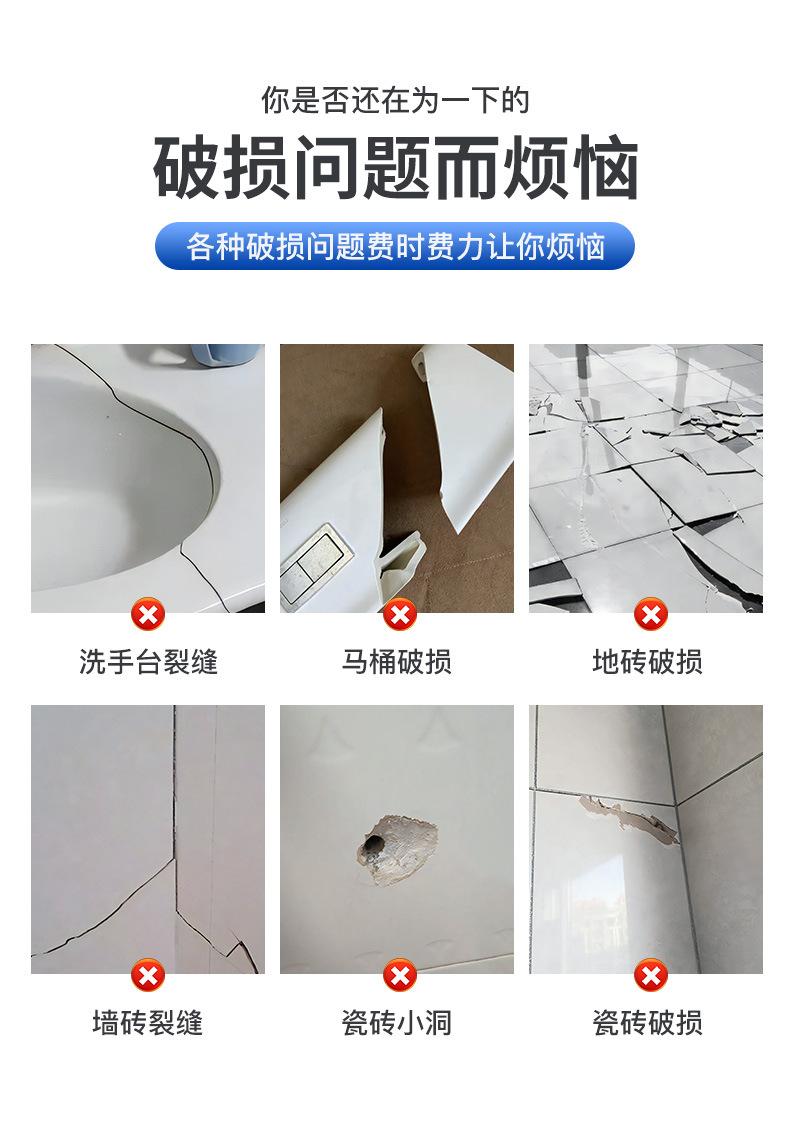 你是否还在为一下的

破损问题而烦恼

各种破损问题费时费力让你烦恼

洗手台裂缝

马桶破损

地砖破损

墙砖裂缝

瓷砖小洞

瓷砖破损