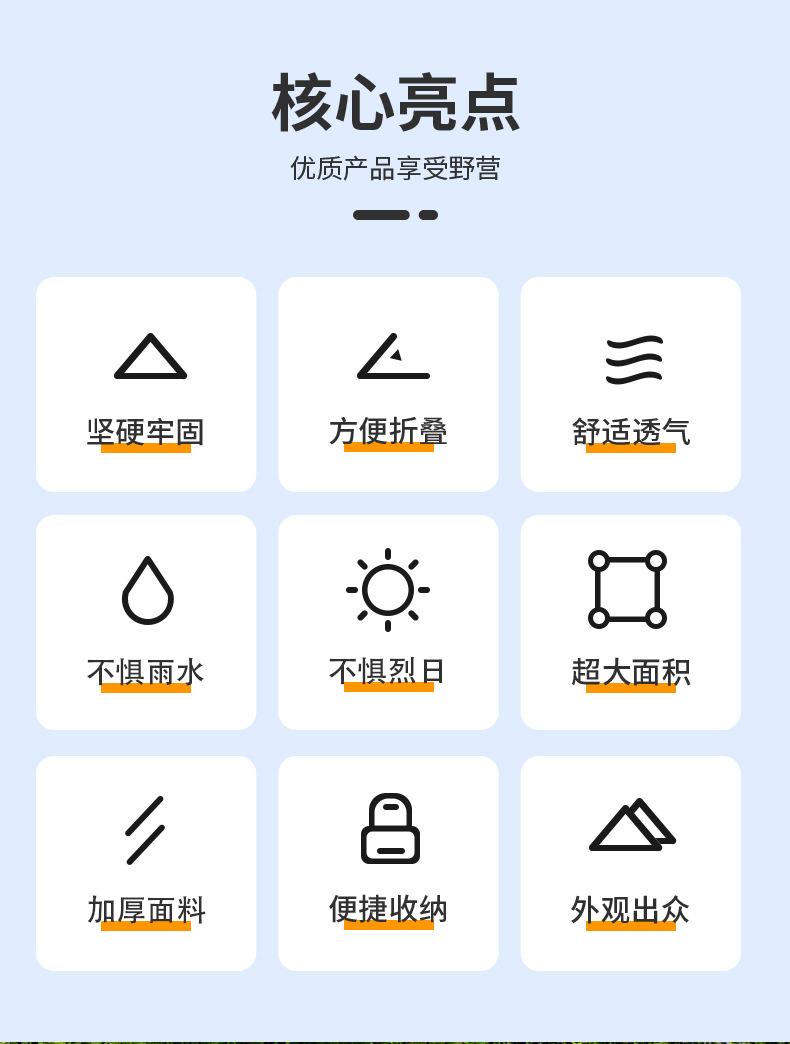 核心亮点

优质产品享受野营

坚硬牢固

方便折叠

舒适透气

不惧雨水

不惧烈日

超大面积

加厚面料

便捷收纳

外观出众