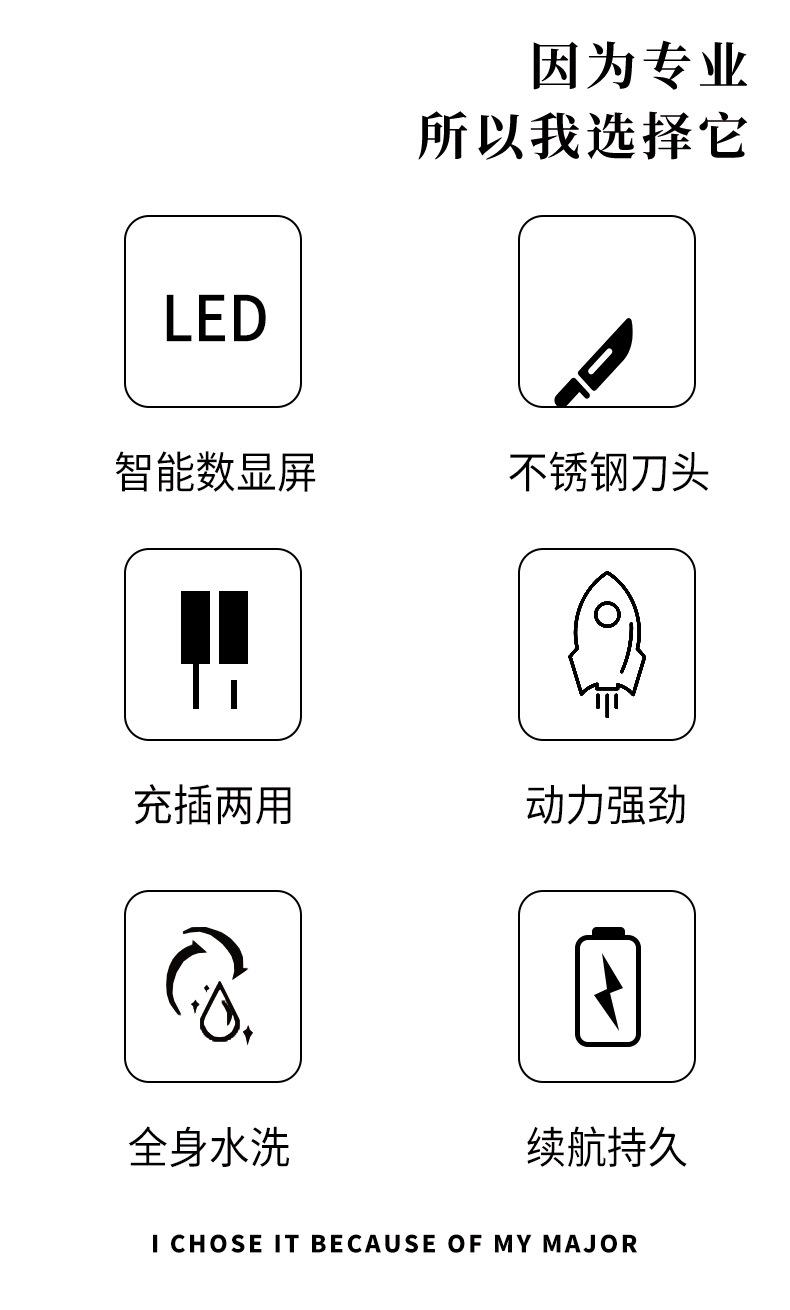 因为专业
所以我选择它

LED

智能数显屏

不锈钢刀头

充插两用

动力强劲

全身水洗

续航持久

I CHOSE IT BECAUSE OF MY MAJOR