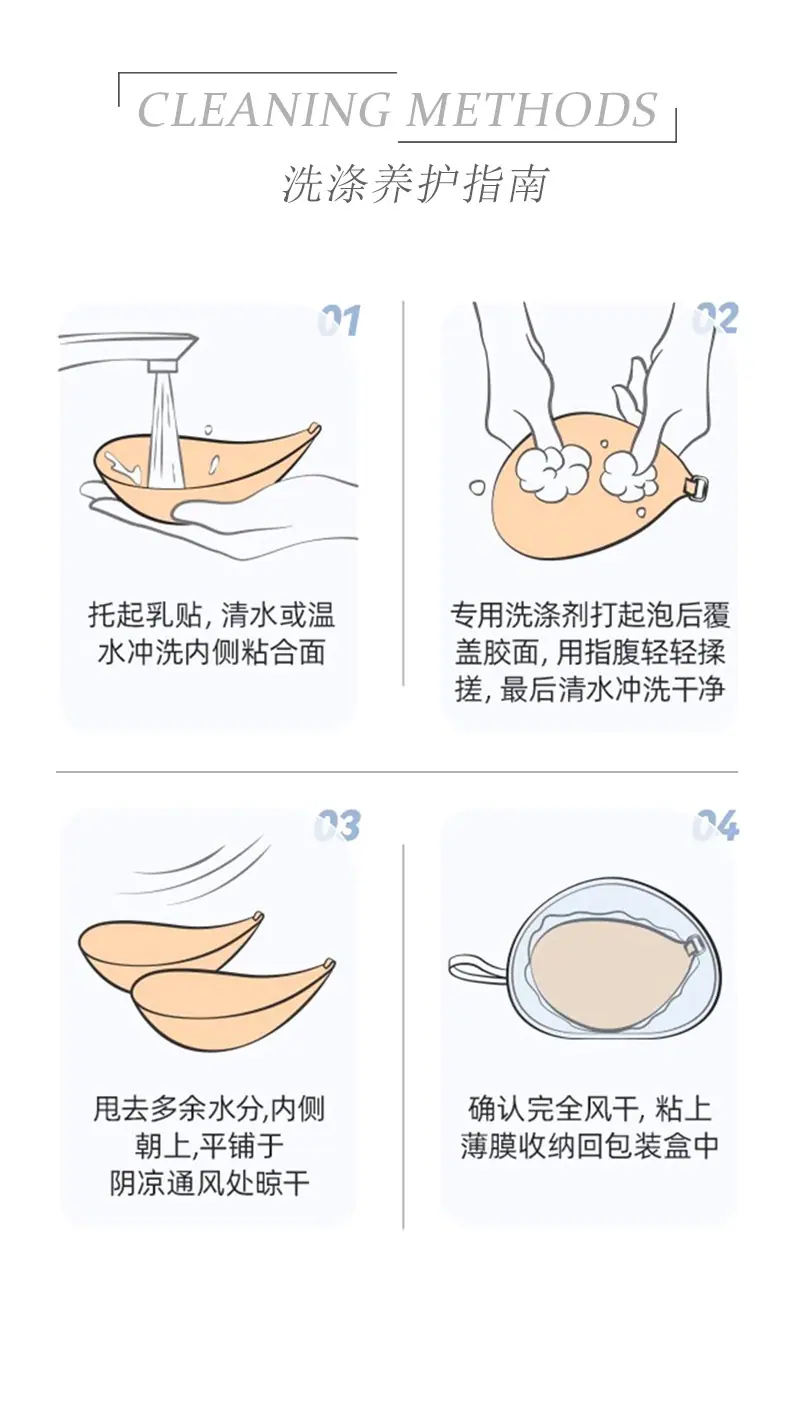 CLEANING METHODS
洗涤养护指南

01
托起乳贴, 清水或温水冲洗内侧粘合面

02
专用洗涤剂打起泡后覆盖胶面, 用指腹轻轻揉搓, 最后清水冲洗干净

03
甩去多余水分,内侧朝上,平铺于阴凉通风处晾干

04
确认完全风干, 粘上薄膜收纳回包装盒中