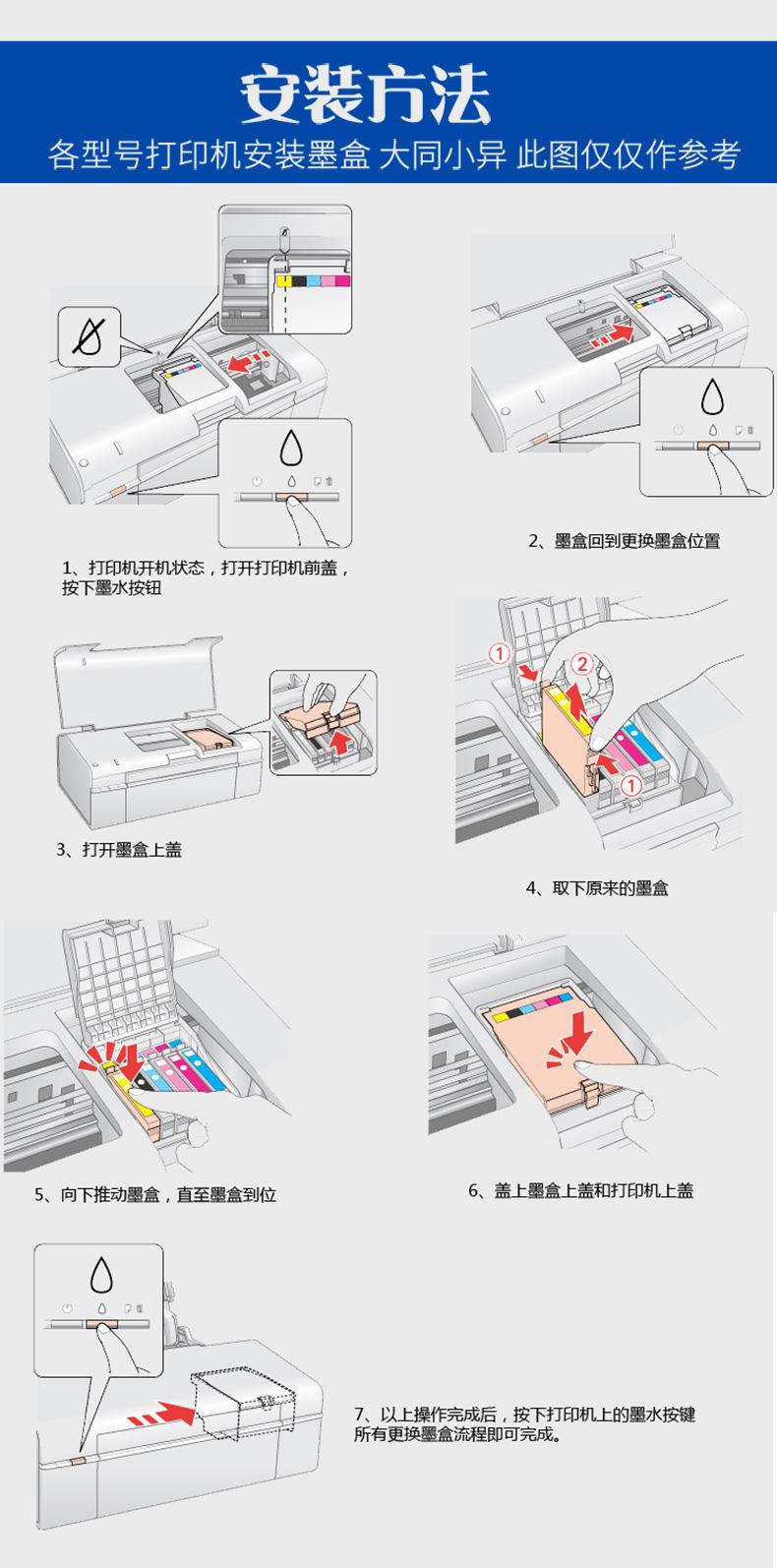 安装方法

各型号打印机安装墨盒 大同小异 此图仅仅作参考

1、打印机开机状态，打开打印机前盖，按下墨水按钮

2、墨盒回到更换墨盒位置

3、打开墨盒上盖

①

②

①

4、取下原来的墨盒

5、向下推动墨盒，直至墨盒到位

6、盖上墨盒上盖和打印机上盖

7、以上操作完成后，按下打印机上的墨水按键所有更换墨盒流程即可完成。