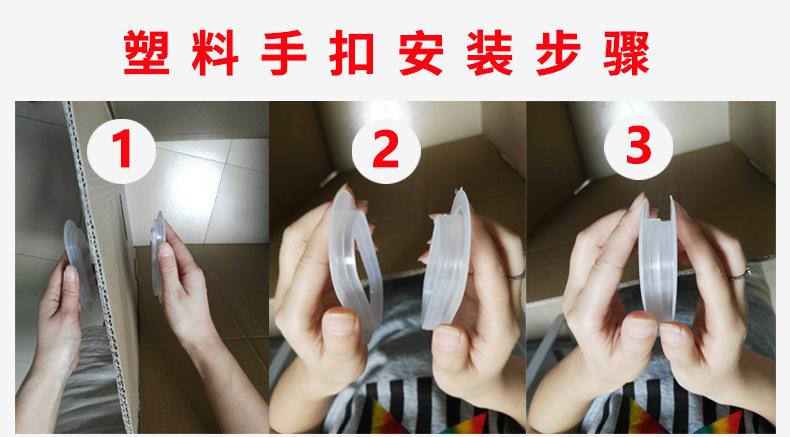 塑料手扣安装步骤

1

2

3