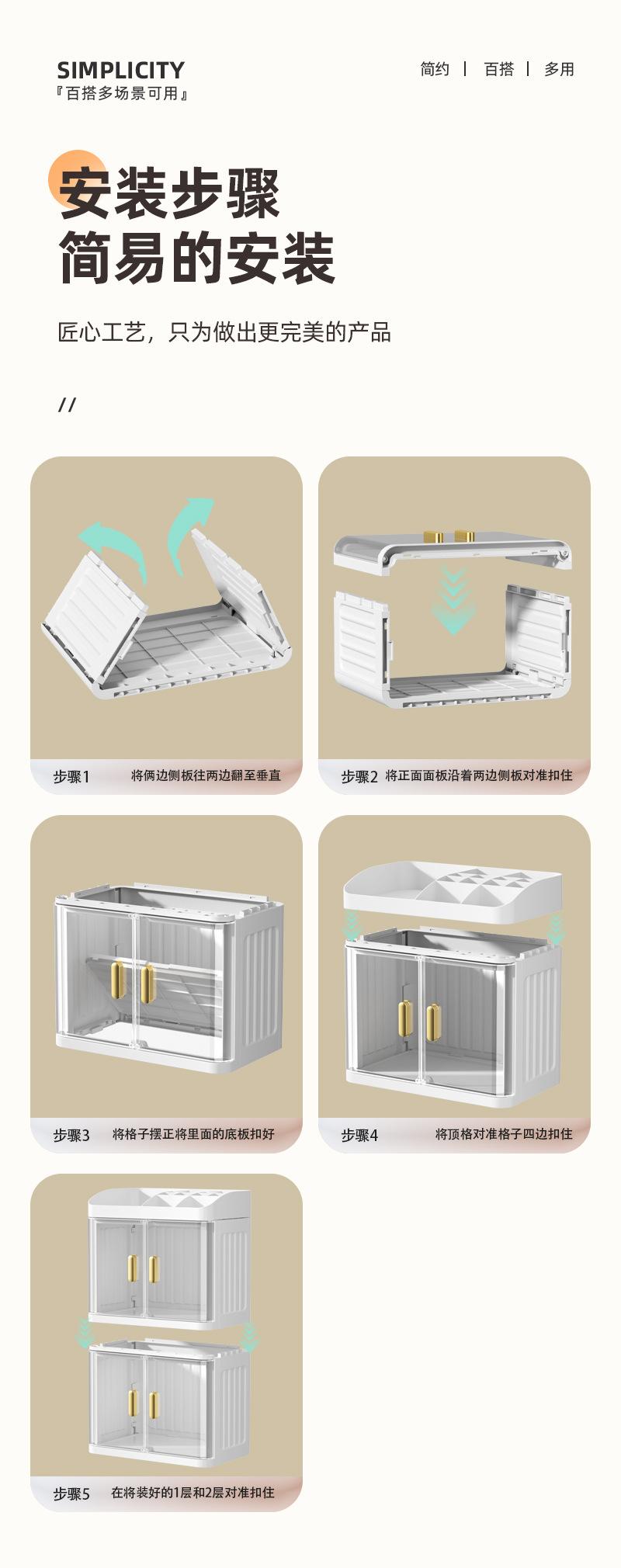 SIMPLICITY
『百搭多场景可用』

简约 | 百搭 | 多用

安装步骤
简易的安装

匠心工艺，只为做出更完美的产品

//

步骤1 将俩边侧板往两边翻至垂直

步骤2 将正面面板沿着两边侧板对准扣住

步骤3 将格子摆正将里面的底板扣好

步骤4 将顶格对准格子四边扣住

步骤5 在将装好的1层和2层对准扣住