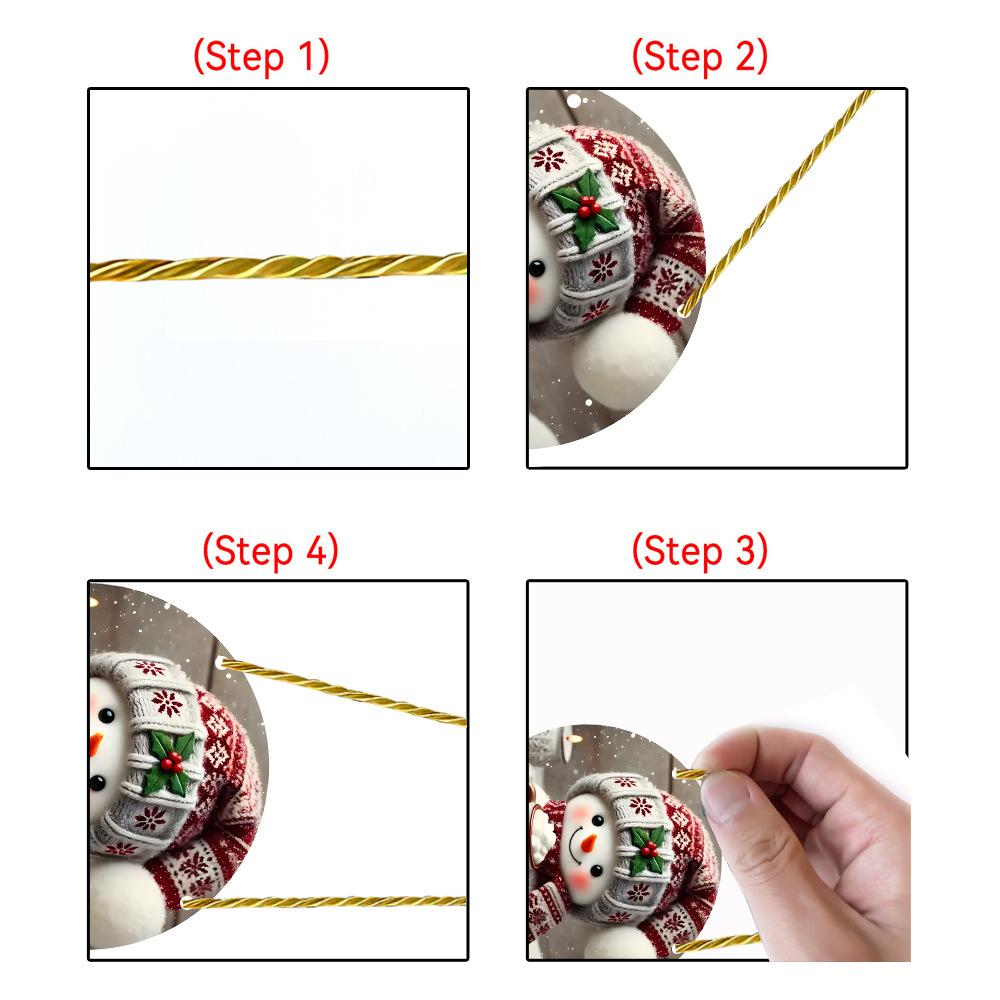 (Step 1)

(Step 2)

(Step 4)

(Step 3)