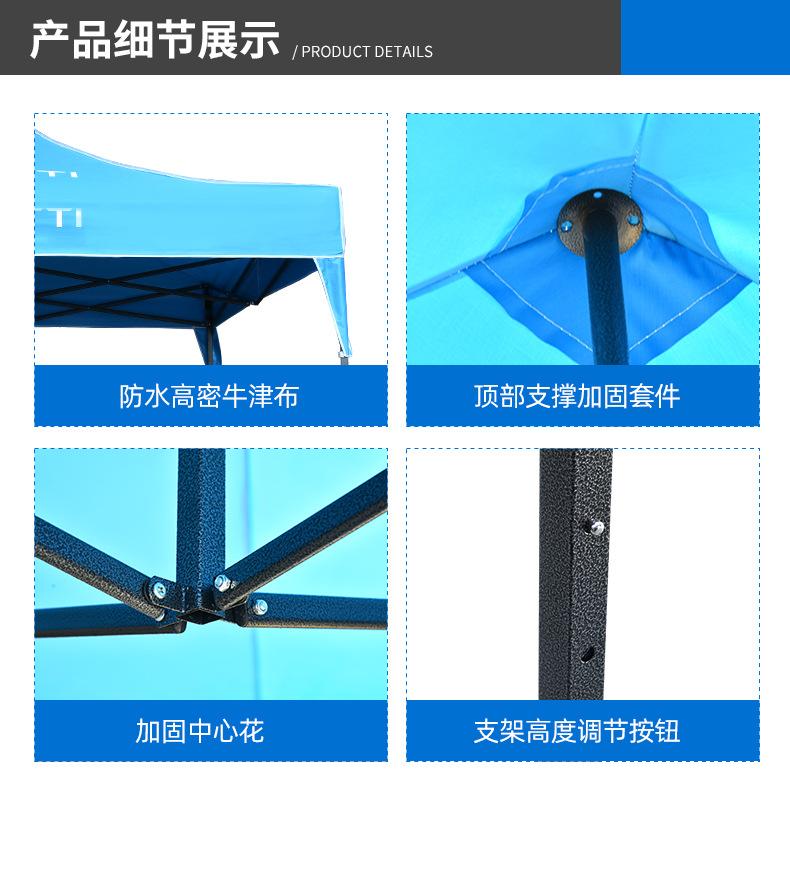 产品细节展示 / PRODUCT DETAILS

防水高密牛津布

顶部支撑加固套件

加固中心花

支架高度调节按钮