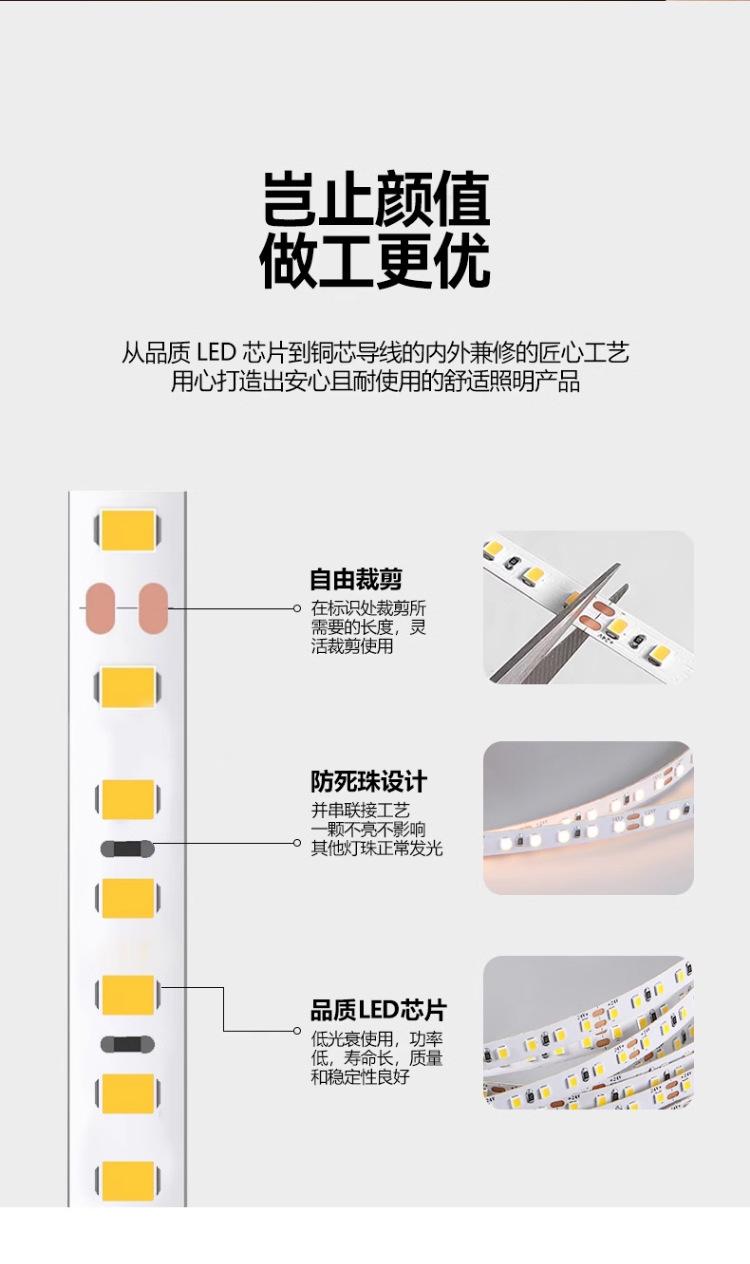 岂止颜值
做工更优

从品质 LED 芯片到铜芯导线的内外兼修的匠心工艺
用心打造出安心且耐使用的舒适照明产品

自由裁剪
在标识处裁剪所需要的长度，灵活裁剪使用

防死珠设计
并串联接工艺
一颗不亮不影响
其他灯珠正常发光

品质LED芯片
低光衰使用，功率低，寿命长，质量和稳定性良好