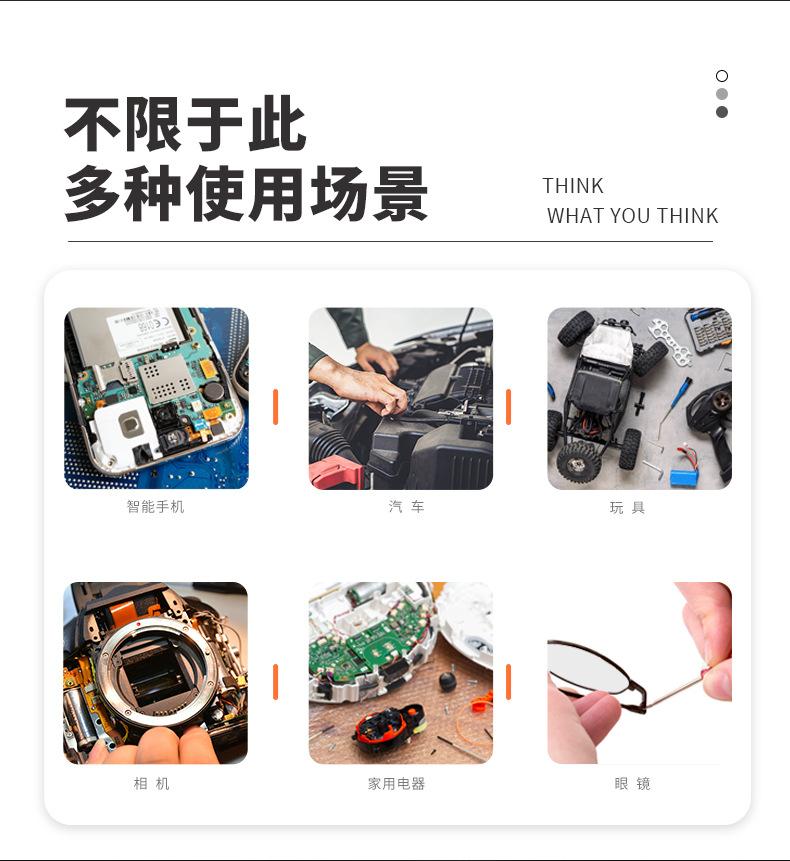 不限于此
多种使用场景

THINK
WHAT YOU THINK

智能手机

汽 车

玩 具

相 机

家用电器

眼 镜