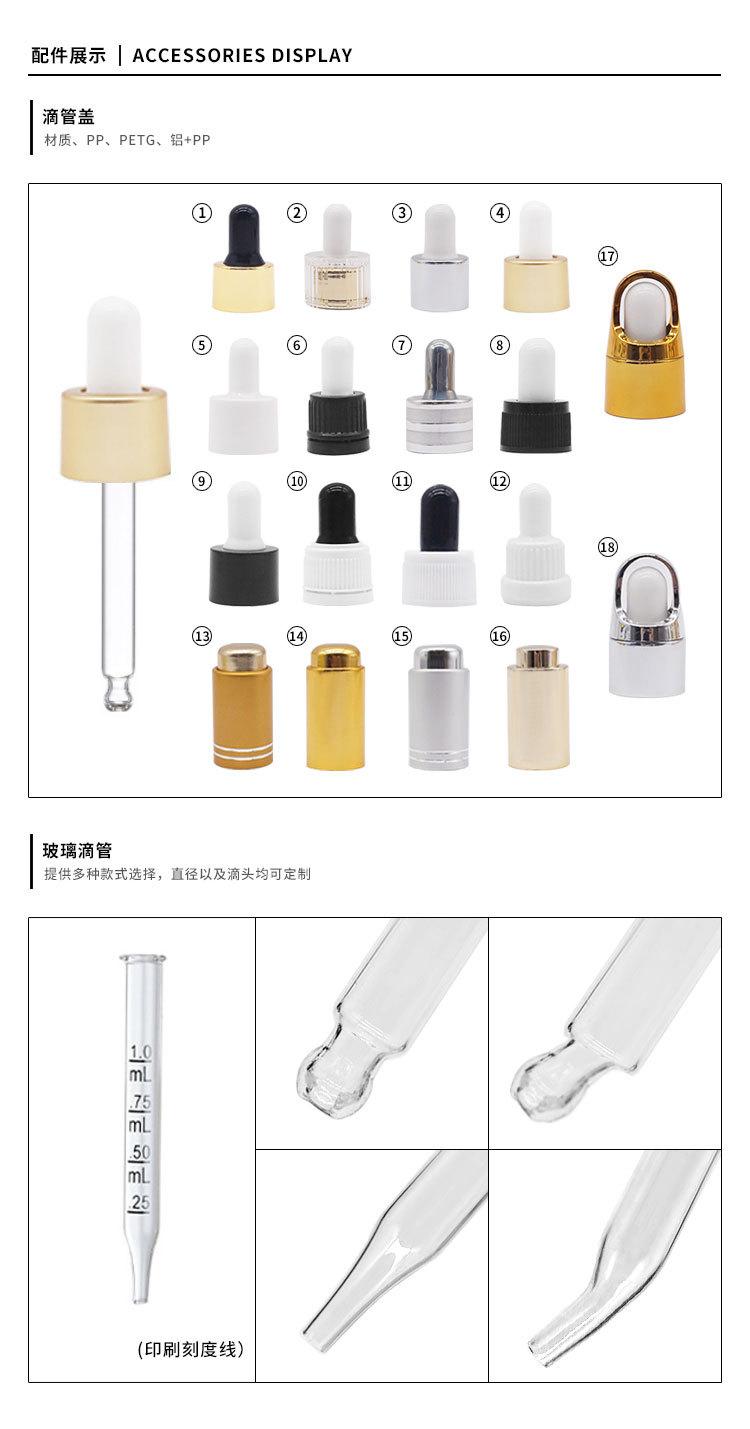 配件展示 | ACCESSORIES DISPLAY

滴管盖
材质、PP、PETG、铝+PP

①
②
③
④
⑰
⑤
⑥
⑦
⑧
⑨
⑩
⑪
⑫
⑱
⑬
⑭
⑮
⑯

玻璃滴管
提供多种款式选择，直径以及滴头均可定制

1.0
mL
.75
mL
.50
mL
.25

(印刷刻度线)