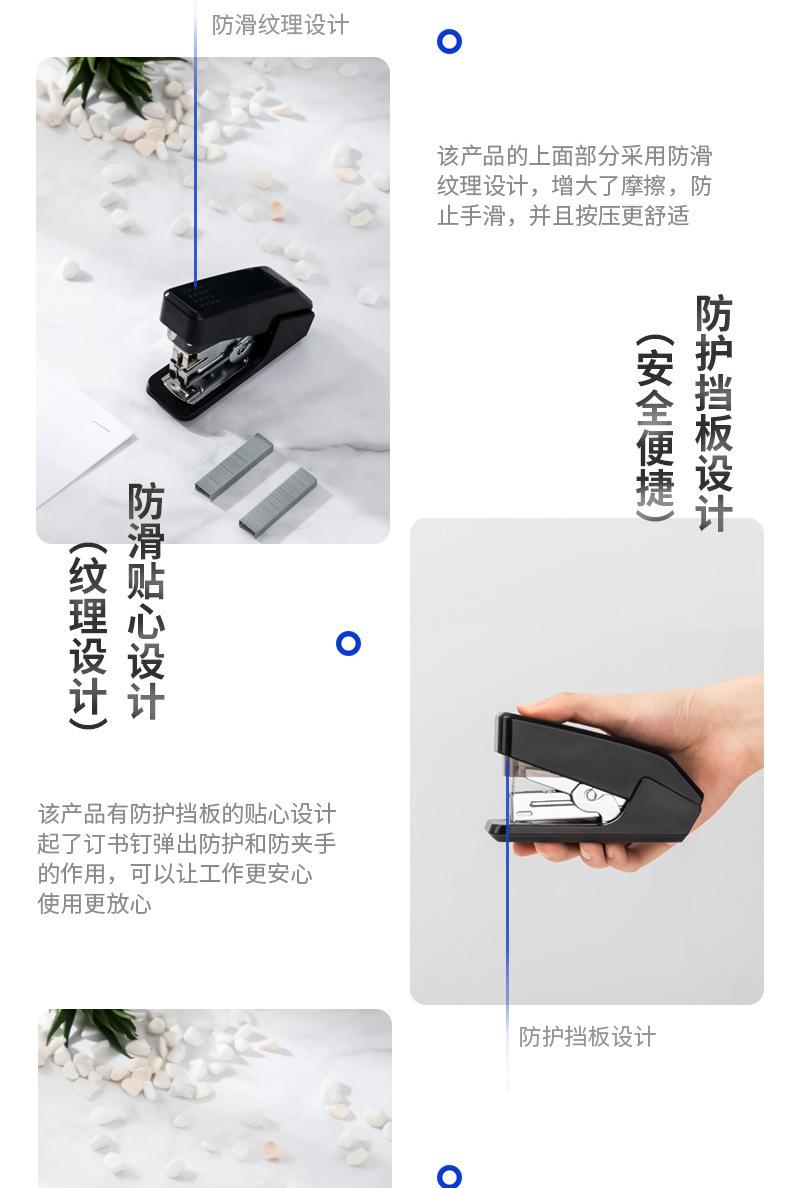 防滑纹理设计

该产品的上面部分采用防滑纹理设计，增大了摩擦，防止手滑，并且按压更舒适

防护挡板设计
(安全便捷)

防滑贴心设计
(纹理设计)

该产品有防护挡板的贴心设计起了订书钉弹出防护和防夹手的作用，可以让工作更安心使用更放心

防护挡板设计