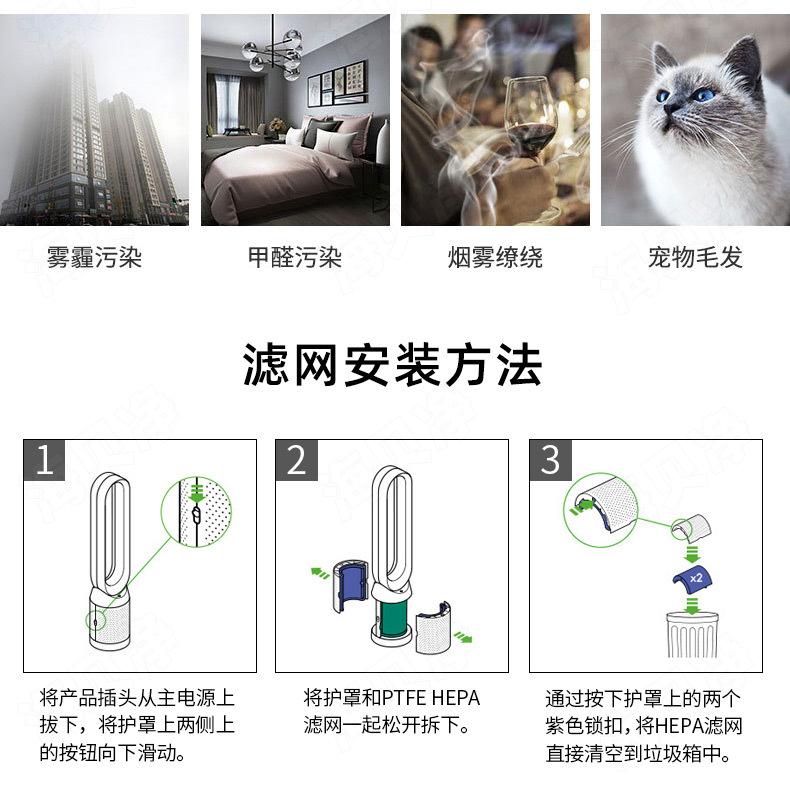 雾霾污染

甲醛污染

烟雾缭绕

宠物毛发

滤网安装方法

1

将产品插头从主电源上拔下，将护罩上两侧上的按钮向下滑动。

2

将护罩和PTFE HEPA滤网一起松开拆下。

3

x2

通过按下护罩上的两个紫色锁扣，将HEPA滤网直接清空到垃圾箱中。