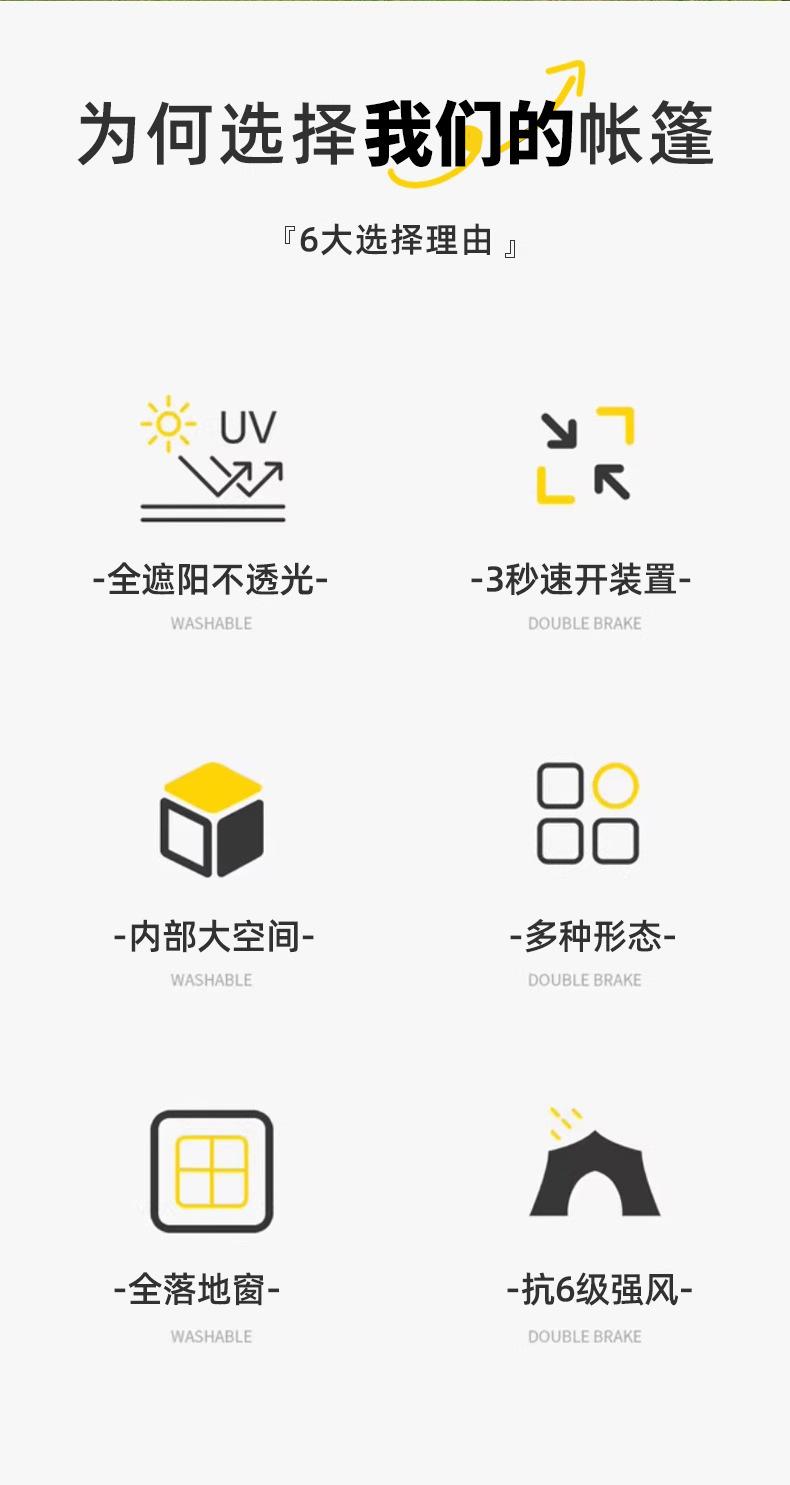 为何选择我们的帐篷

『6大选择理由』

UV

-全遮阳不透光-

WASHABLE

-3秒速开装置-

DOUBLE BRAKE

-内部大空间-

WASHABLE

-多种形态-

DOUBLE BRAKE

-全落地窗-

WASHABLE

-抗6级强风-

DOUBLE BRAKE