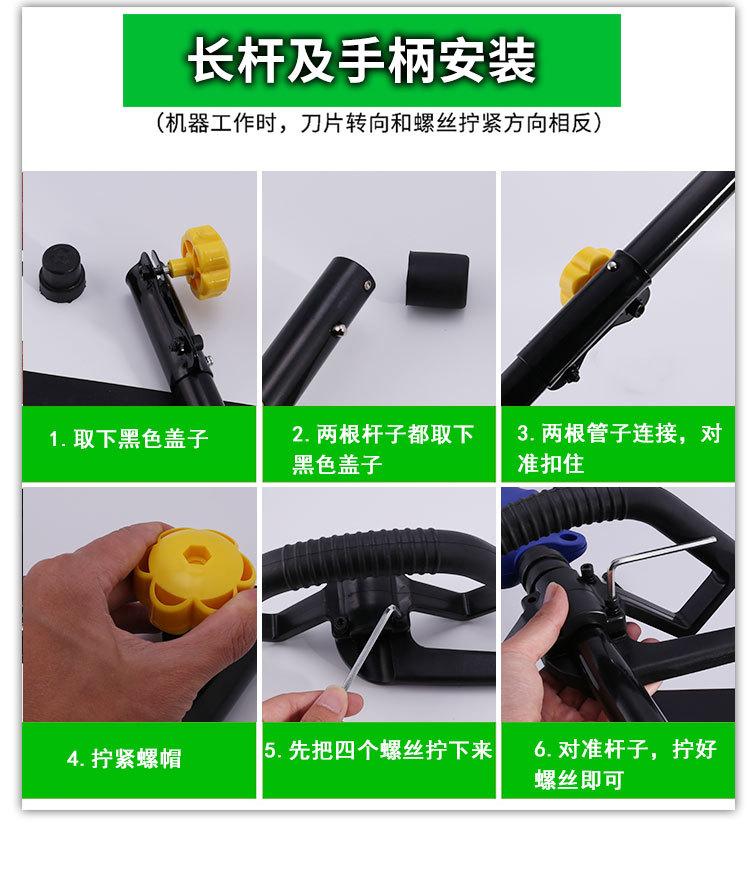 长杆及手柄安装

（机器工作时，刀片转向和螺丝拧紧方向相反）

1. 取下黑色盖子

2. 两根杆子都取下黑色盖子

3. 两根管子连接，对准扣住

4. 拧紧螺帽

5. 先把四个螺丝拧下来

6. 对准杆子，拧好螺丝即可