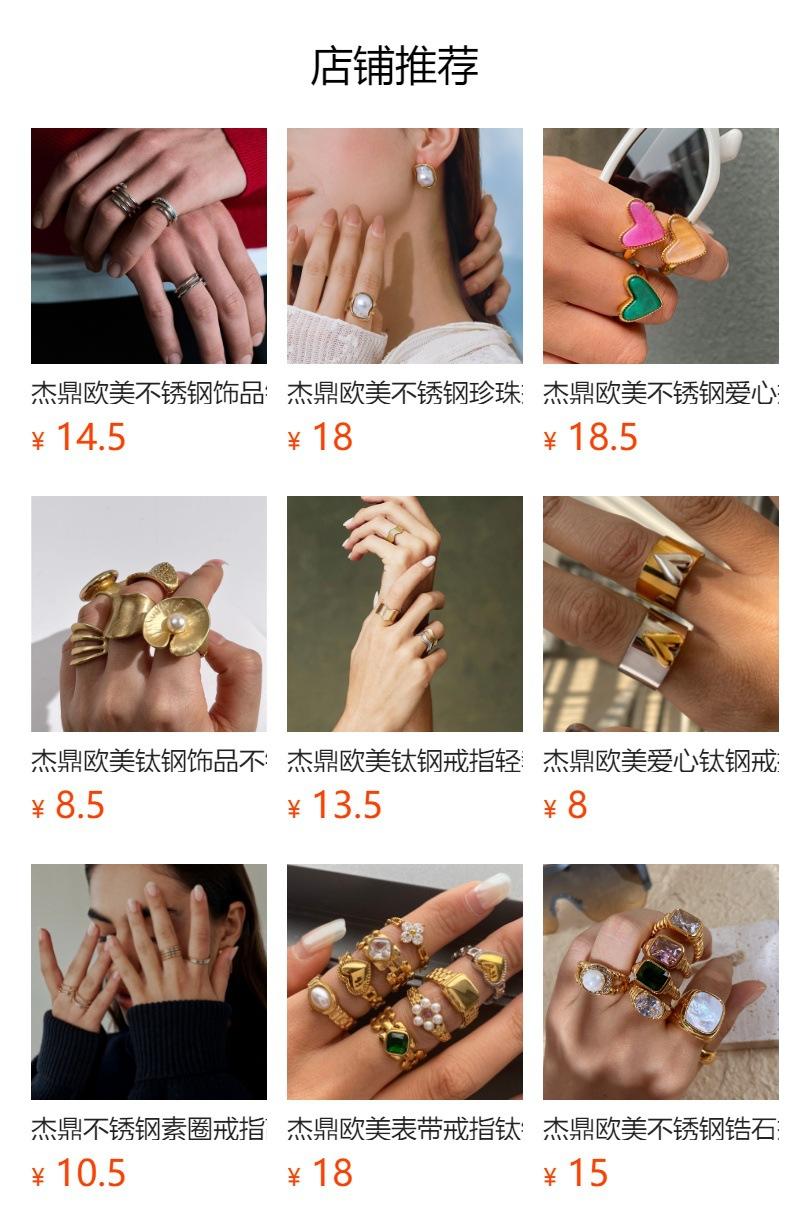 店铺推荐

杰鼎欧美不锈钢饰品
¥ 14.5

杰鼎欧美不锈钢珍珠
¥ 18

杰鼎欧美不锈钢爱心
¥ 18.5

杰鼎欧美钛钢饰品不
¥ 8.5

杰鼎欧美钛钢戒指轻
¥ 13.5

杰鼎欧美爱心钛钢戒
¥ 8

杰鼎不锈钢素圈戒指
¥ 10.5

杰鼎欧美表带戒指钛
¥ 18

杰鼎欧美不锈钢锆石
¥ 15