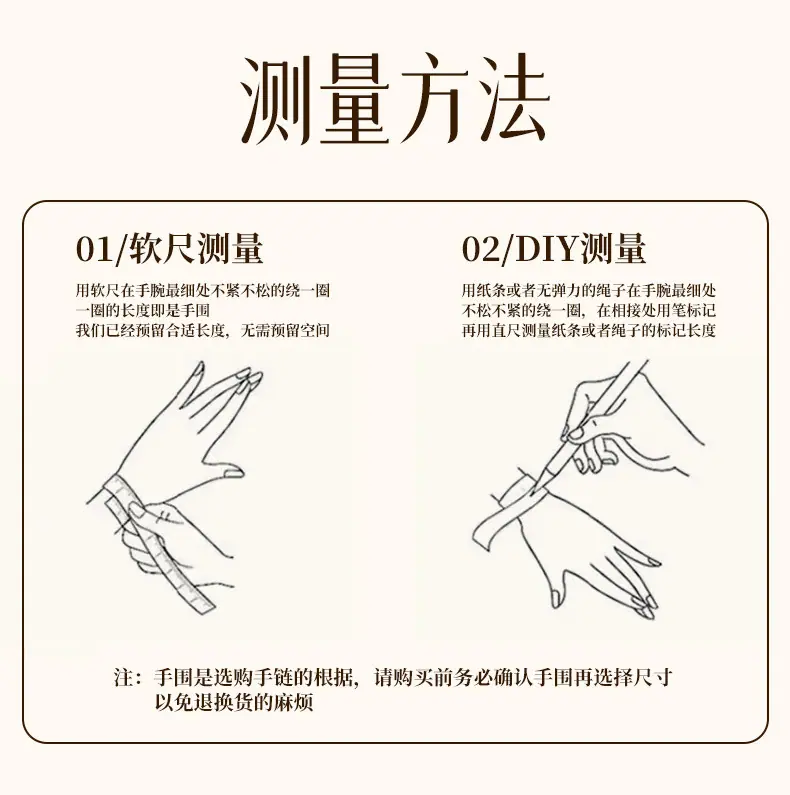 测量方法

01/软尺测量

用软尺在手腕最细处不紧不松的绕一圈
一圈的长度即是手围
我们已经预留合适长度，无需预留空间

02/DIY测量

用纸条或者无弹力的绳子在手腕最细处
不松不紧的绕一圈，在相接处用笔标记
再用直尺测量纸条或者绳子的标记长度

注：手围是选购手链的根据，请购买前务必确认手围再选择尺寸
以免退换货的麻烦