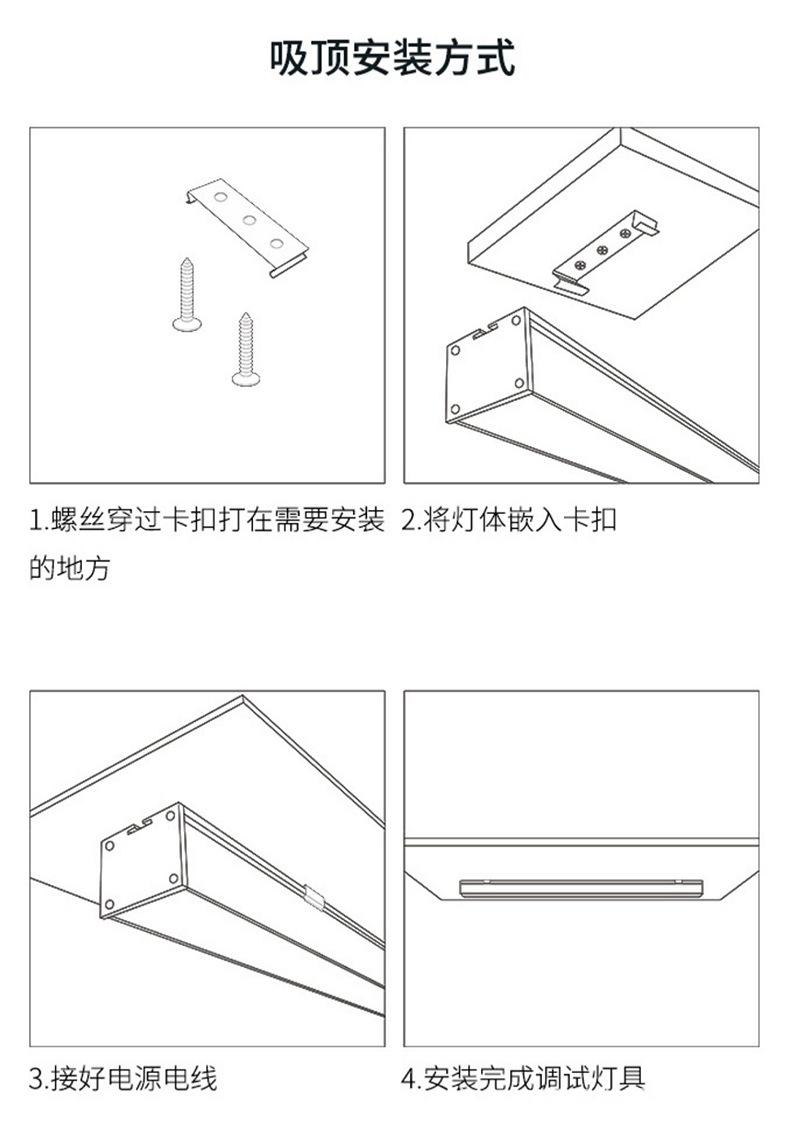 吸顶安装方式

1.螺丝穿过卡扣打在需要安装的地方

2.将灯体嵌入卡扣

3.接好电源电线

4.安装完成调试灯具