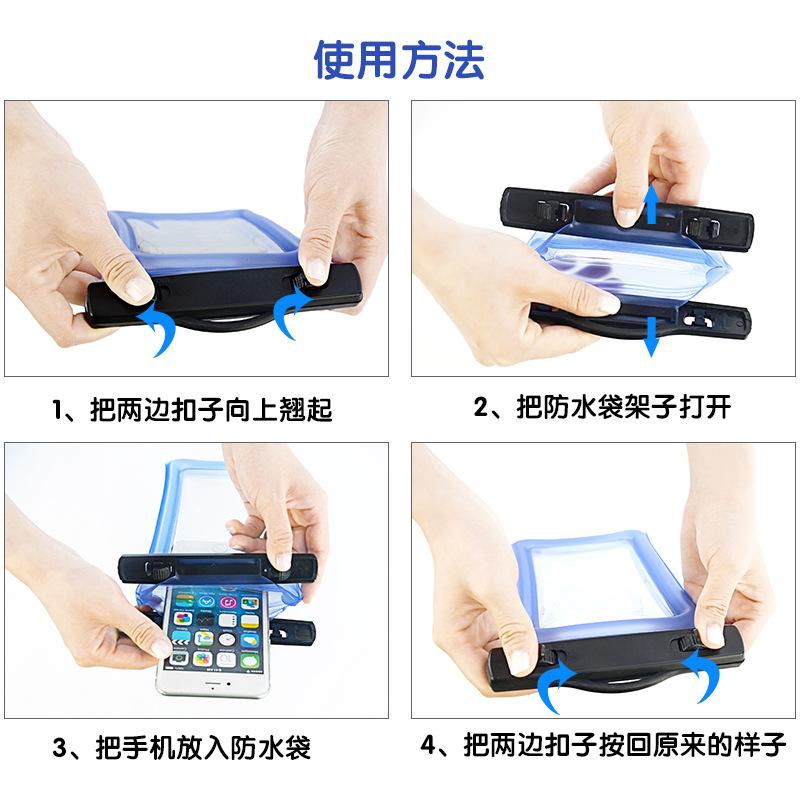 使用方法

1、把两边扣子向上翘起

2、把防水袋架子打开

3、把手机放入防水袋

4、把两边扣子按回原来的样子