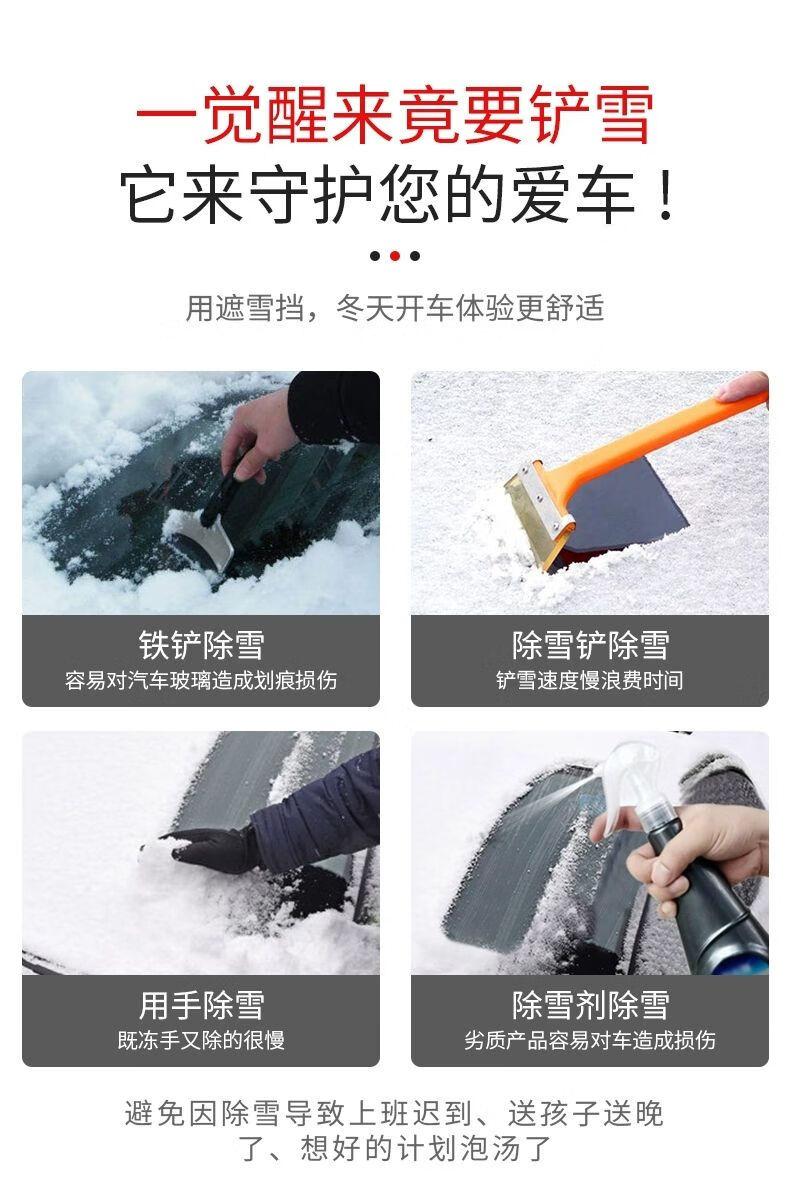 一觉醒来竟要铲雪
它来守护您的爱车！

用遮雪挡，冬天开车体验更舒适

铁铲除雪
容易对汽车玻璃造成划痕损伤

除雪铲除雪
铲雪速度慢浪费时间

用手除雪
既冻手又除的很慢

除雪剂除雪
劣质产品容易对车造成损伤

避免因除雪导致上班迟到、送孩子送晚了、想好的计划泡汤了