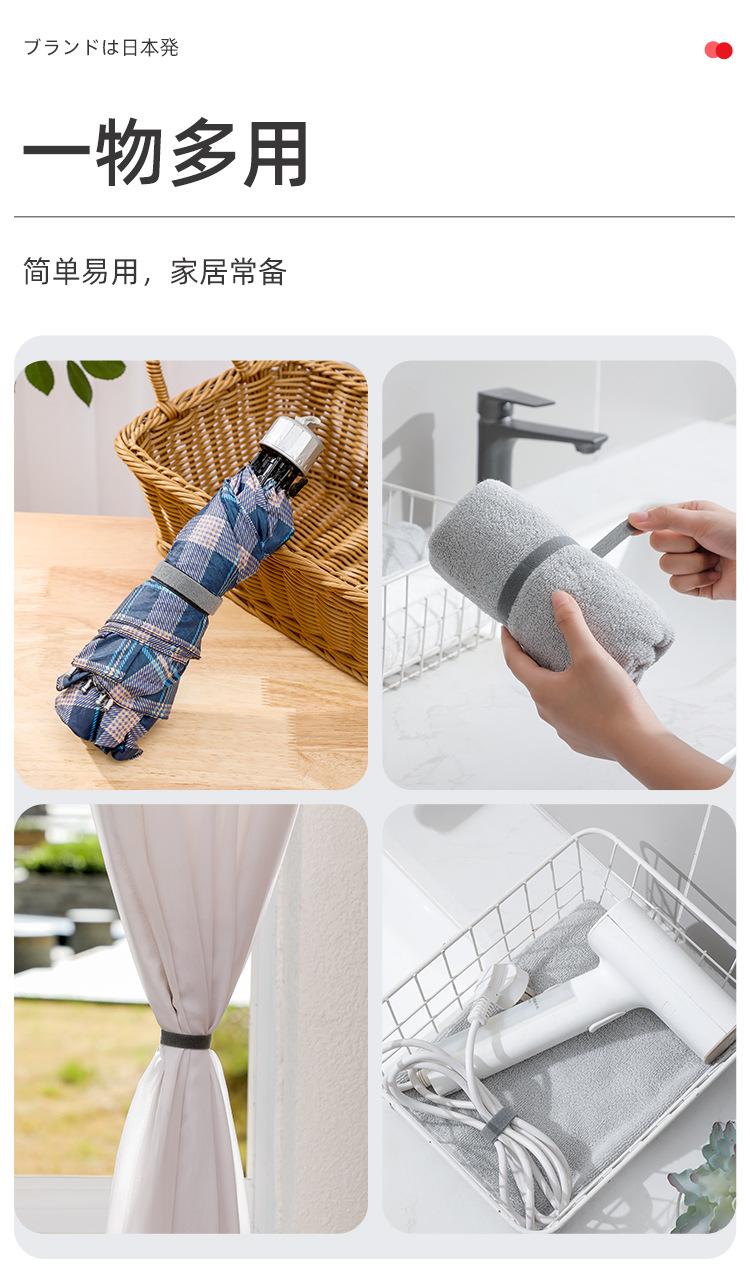 ブランドは日本発

一物多用

简单易用，家居常备