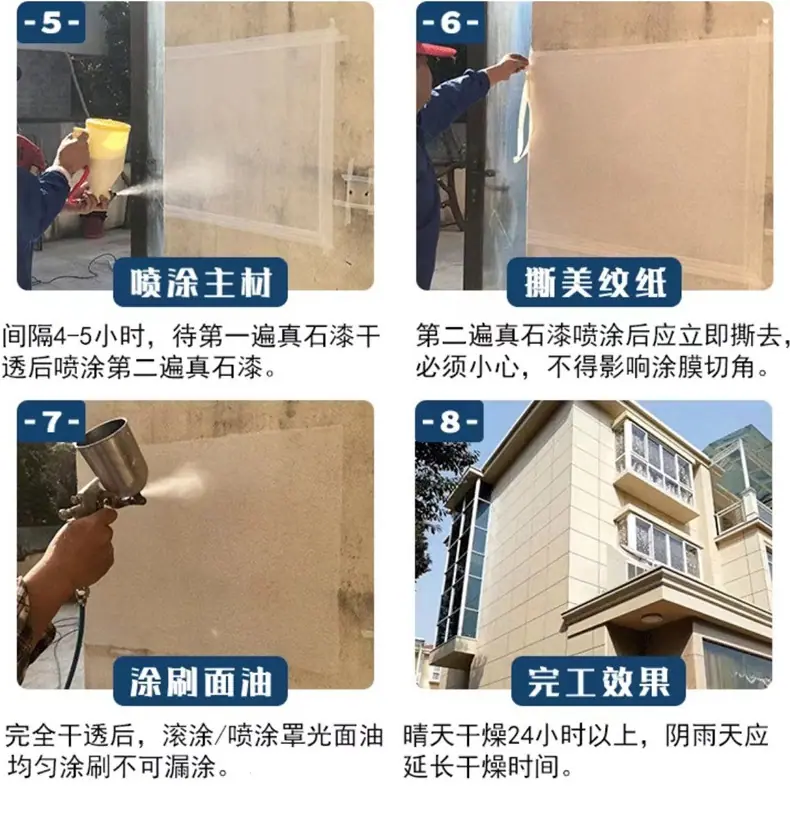 -5-

喷涂主材

间隔4-5小时，待第一遍真石漆干透后喷涂第二遍真石漆。

-6-

撕美纹纸

第二遍真石漆喷涂后应立即撕去，必须小心，不得影响涂膜切角。

-7-

涂刷面油

完全干透后，滚涂/喷涂罩光面油均匀涂刷不可漏涂。

-8-

完工效果

晴天干燥24小时以上，阴雨天应延长干燥时间。