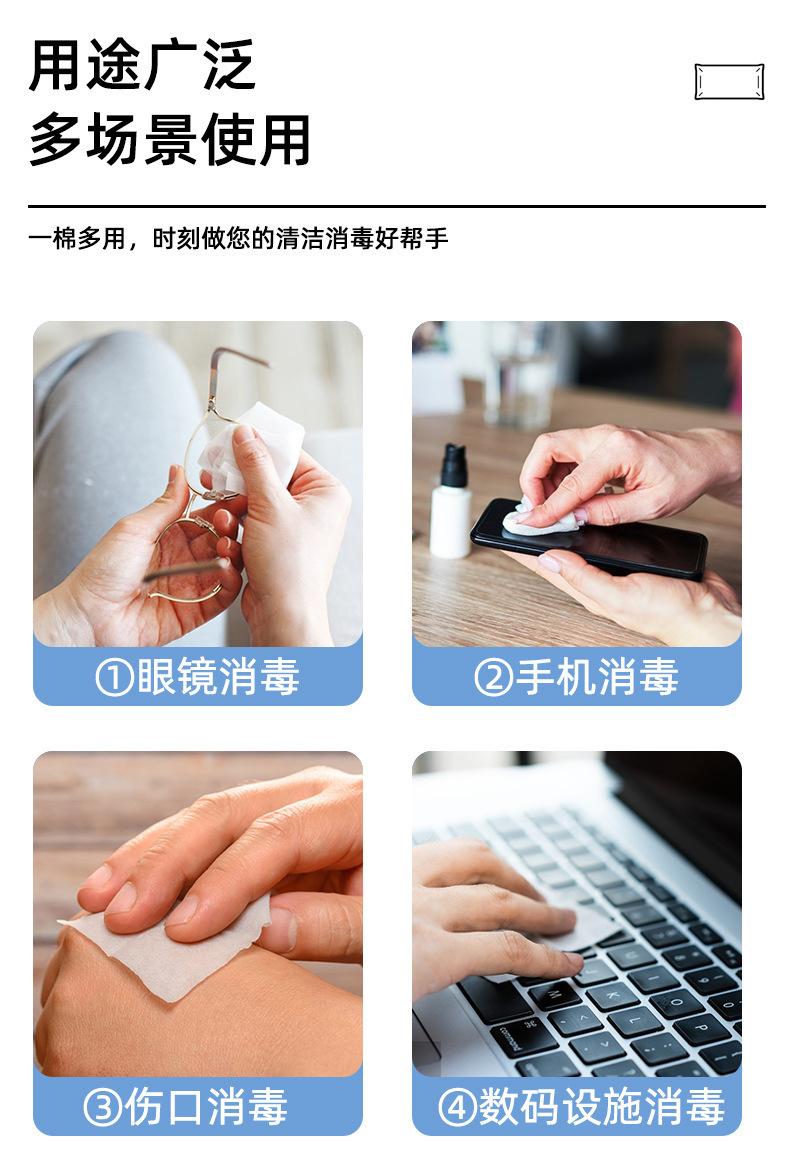 用途广泛
多场景使用

一棉多用，时刻做您的清洁消毒好帮手

①眼镜消毒

②手机消毒

③伤口消毒

④数码设施消毒