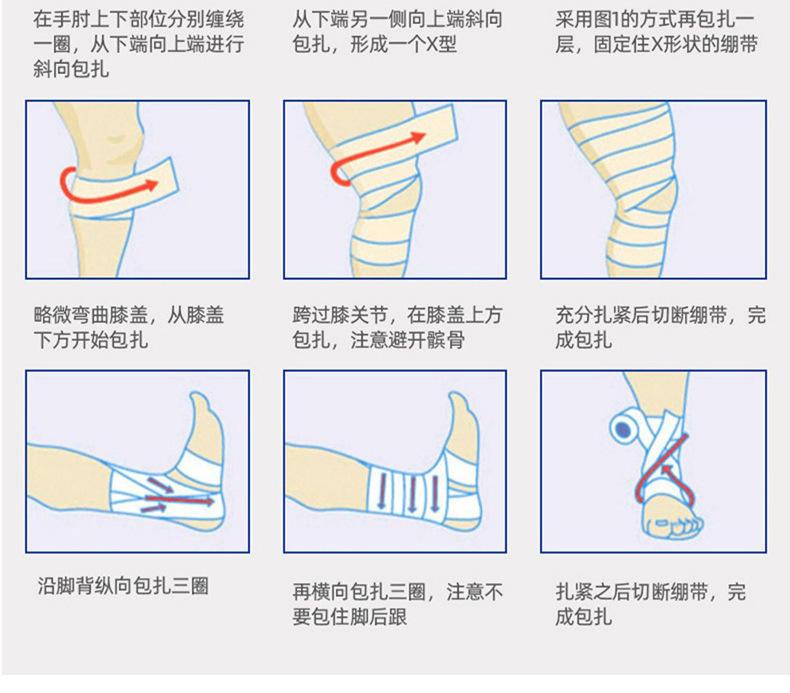 在手肘上下部位分别缠绕一圈，从下端向上端进行斜向包扎

从下端另一侧向上端斜向包扎，形成一个X型

采用图1的方式再包扎一层，固定住X形状的绷带

略微弯曲膝盖，从膝盖下方开始包扎

跨过膝关节，在膝盖上方包扎，注意避开髌骨

充分扎紧后切断绷带，完成包扎

沿脚背纵向包扎三圈

再横向包扎三圈，注意不要包住脚后跟

扎紧之后切断绷带，完成包扎