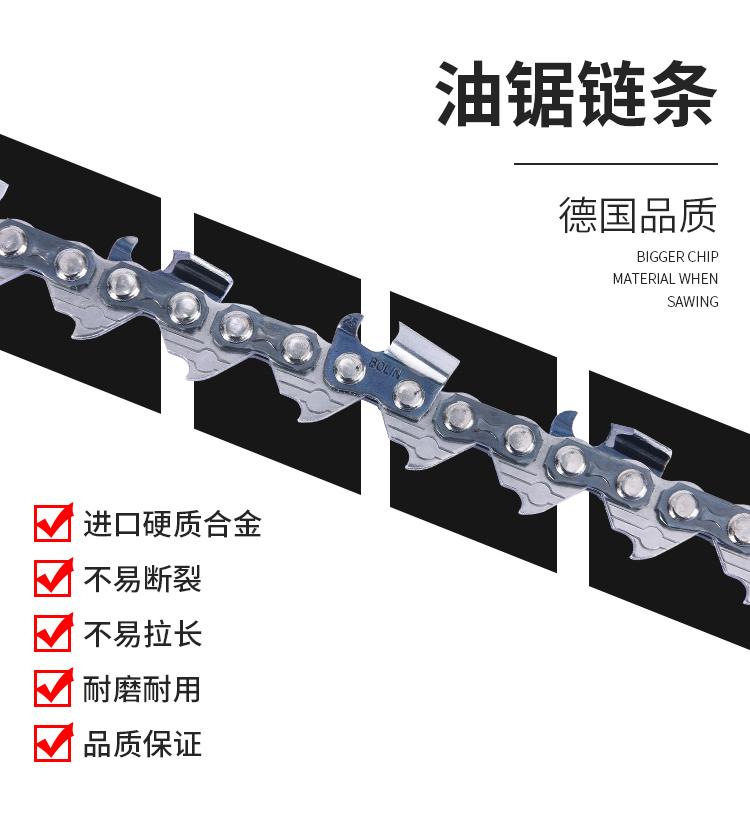 油锯链条

德国品质

BIGGER CHIP MATERIAL WHEN SAWING

BOLIN

进口硬质合金

不易断裂

不易拉长

耐磨耐用

品质保证