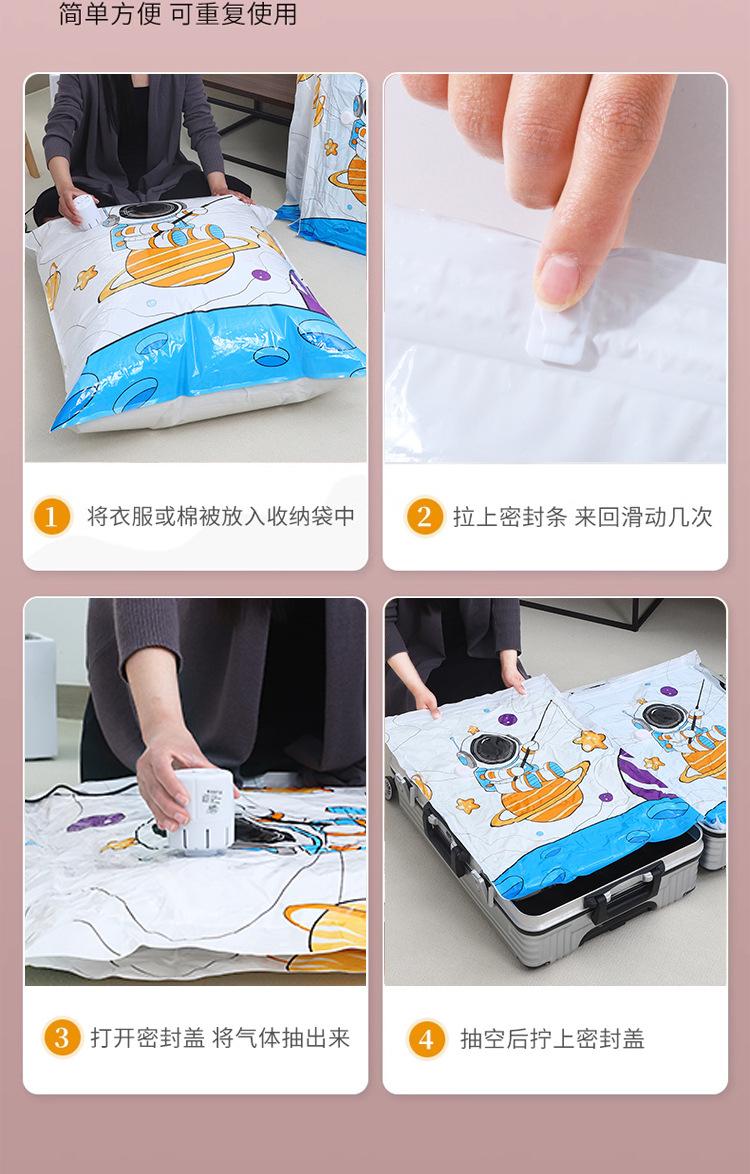 简单方便 可重复使用

1 将衣服或棉被放入收纳袋中

2 拉上密封条 来回滑动几次

3 打开密封盖 将气体抽出来

4 抽空后拧上密封盖